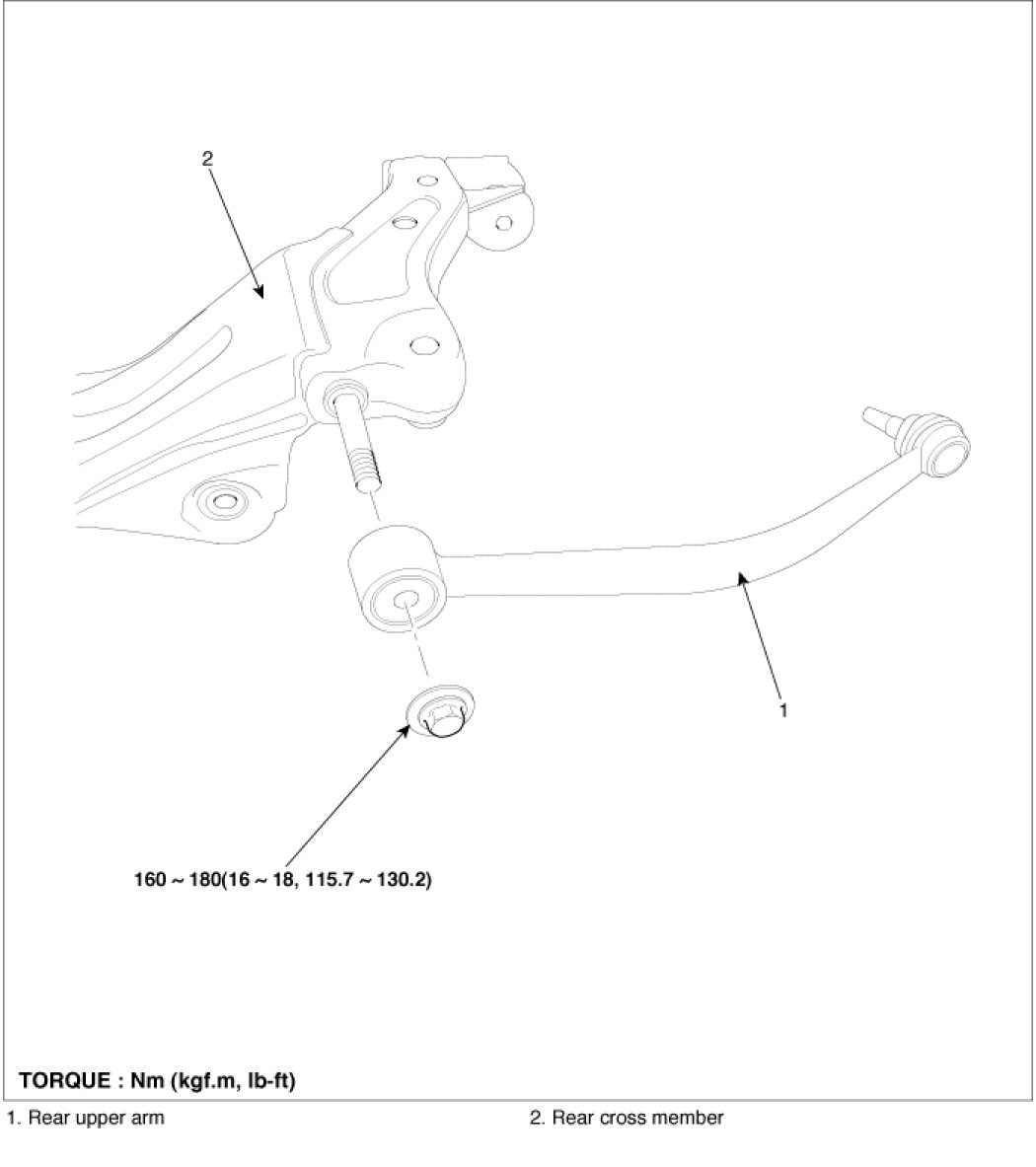 2

1

160 ~ 180(16 ~ 18, 115.7 ~ 130.2)

TORQUE : Nm (kgf.m, lb-ft)

1. Rear upper arm

2. Rear cross member