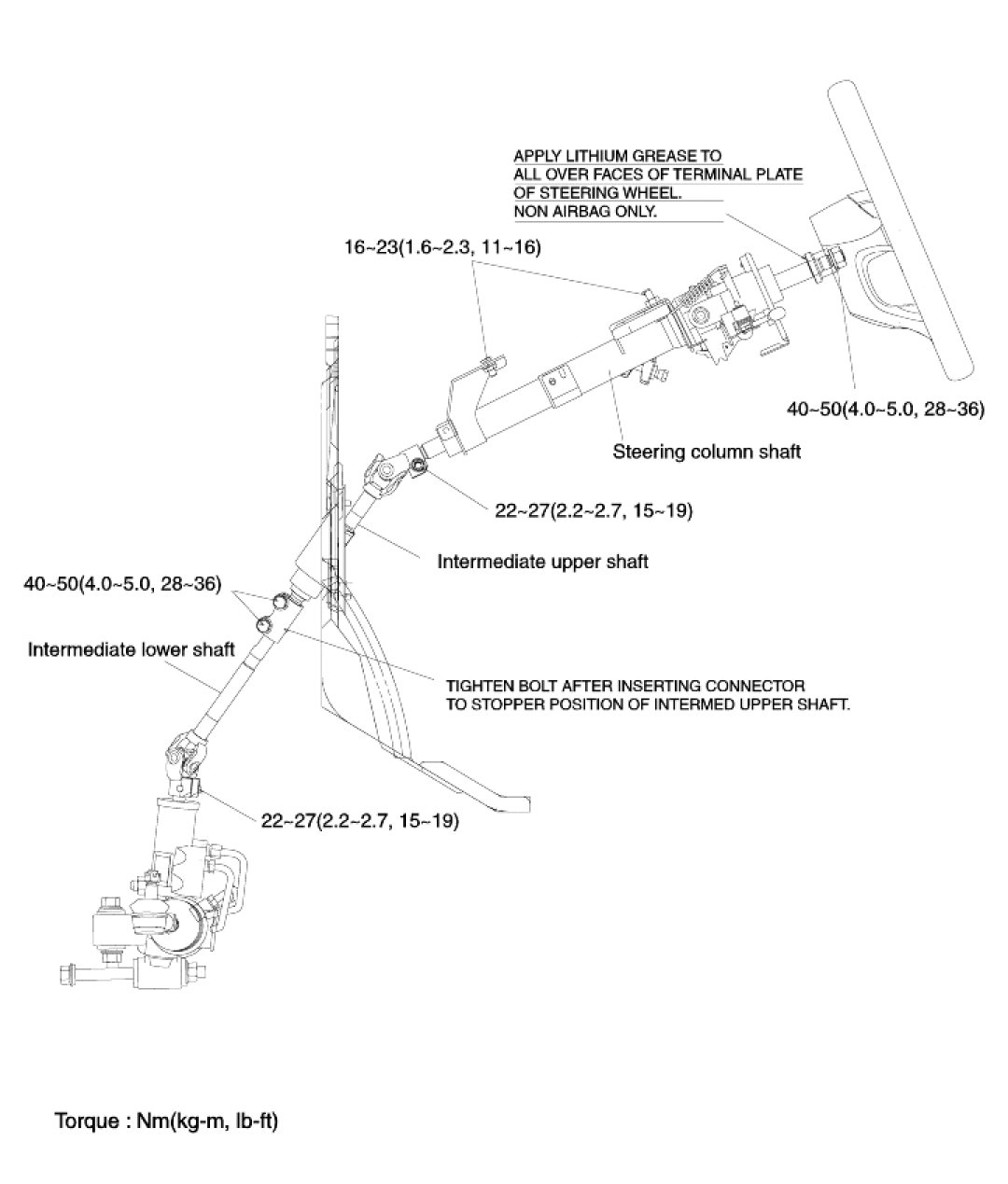 APPLY LITHIUM GREASE TO ALL OVER FACES OF TERMINAL PLATE OF STEERING WHEEL. NON AIRBAG ONLY.

16~23(1.6~2.3, 11~16)

40~50(4.0~5.0, 28~36)

Steering column shaft

22~27(2.2~2.7, 15~19)

Intermediate upper shaft

40~50(4.0~5.0, 28~36)

Intermediate lower shaft

TIGHTEN BOLT AFTER INSERTING CONNECTOR TO STOPPER POSITION OF INTERMED UPPER SHAFT.

22~27(2.2~2.7, 15~19)

Torque : Nm(kg-m, lb-ft)