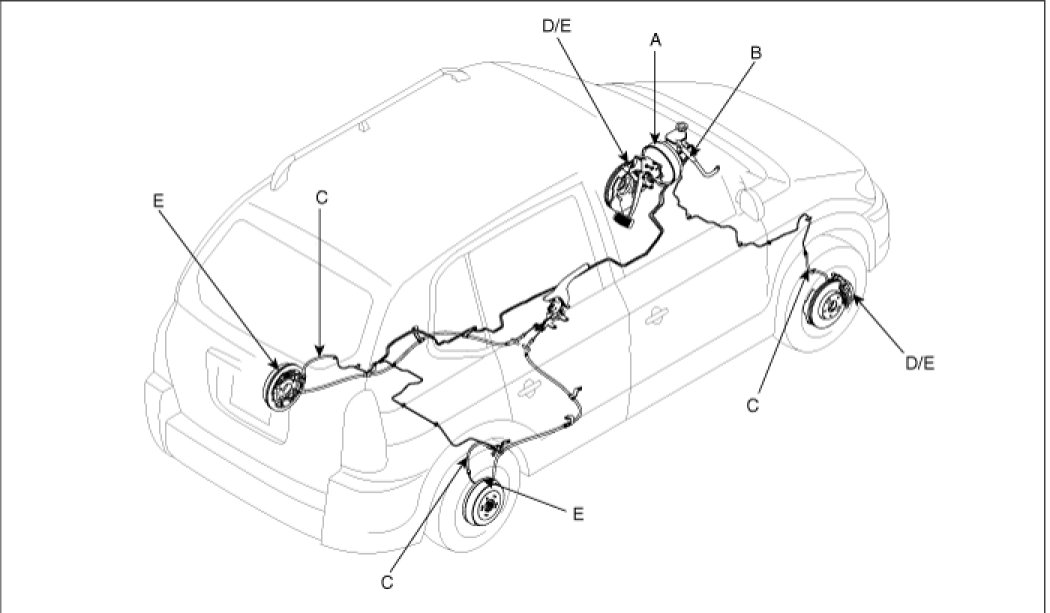 D/E
A
B
E
C
D/E
C
E
C