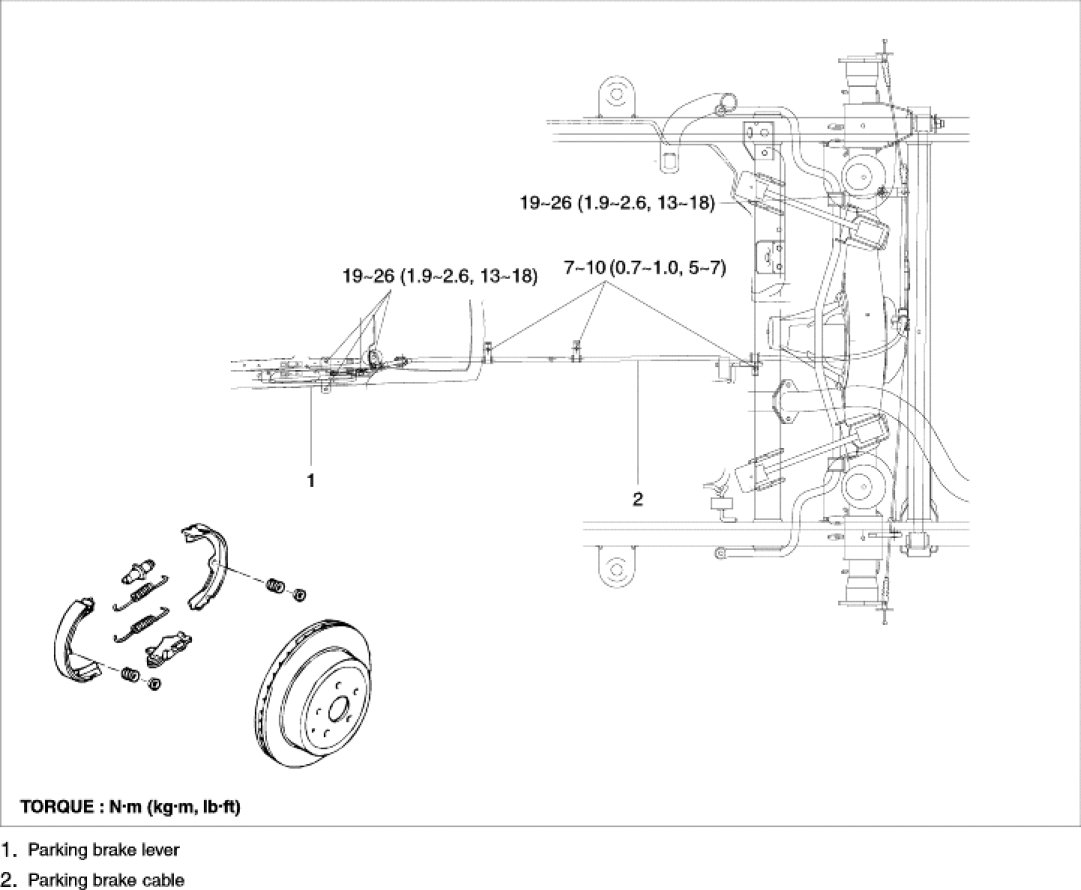 19~26 (1.9~2.6, 13~18)

19~26 (1.9~2.6, 13~18)

7~10 (0.7~1.0, 5~7)

1

2

TORQUE : N·m (kg·m, lb·ft)

1. Parking brake lever

2. Parking brake cable