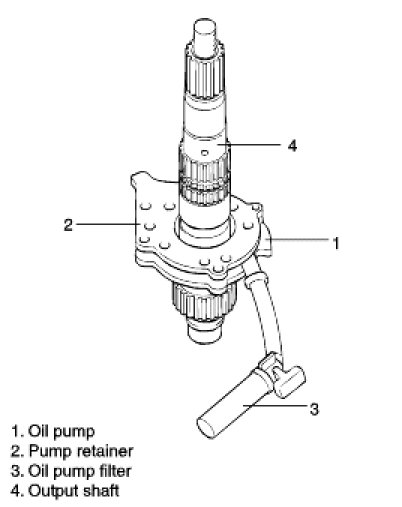 4

2

1

3

1. Oil pump
2. Pump retainer
3. Oil pump filter
4. Output shaft