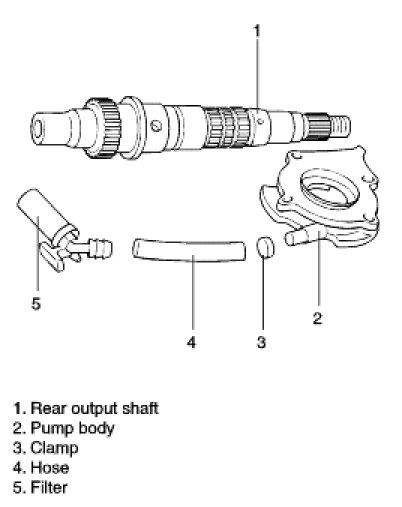 1

5

4

3

2

1. Rear output shaft
2. Pump body
3. Clamp
4. Hose
5. Filter