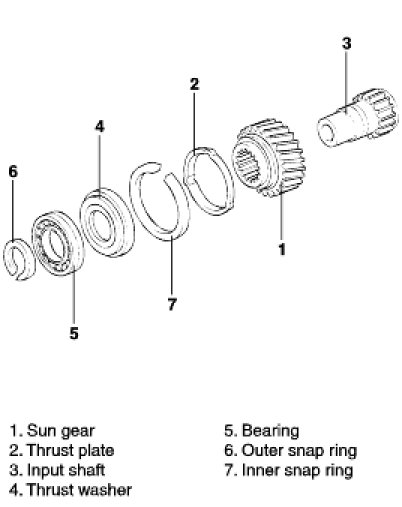 3

2

4

6

1

7

5

1. Sun gear
2. Thrust plate
3. Input shaft
4. Thrust washer

5. Bearing
6. Outer snap ring
7. Inner snap ring