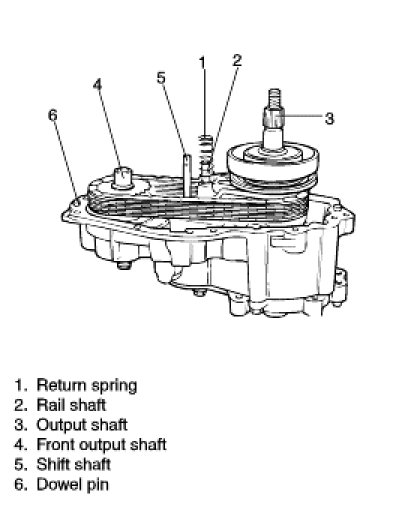 1
2
5
4
6
3

1. Return spring
2. Rail shaft
3. Output shaft
4. Front output shaft
5. Shift shaft
6. Dowel pin