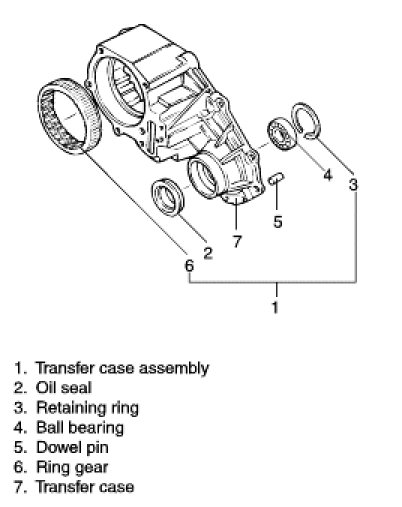 4
3
5
7
2
6
1

1. Transfer case assembly
2. Oil seal
3. Retaining ring
4. Ball bearing
5. Dowel pin
6. Ring gear
7. Transfer case