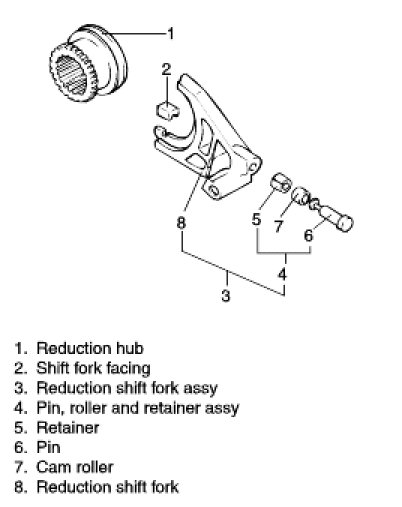 1
2
8
5
7
6
4
3

1. Reduction hub
2. Shift fork facing
3. Reduction shift fork assy
4. Pin, roller and retainer assy
5. Retainer
6. Pin
7. Cam roller
8. Reduction shift fork