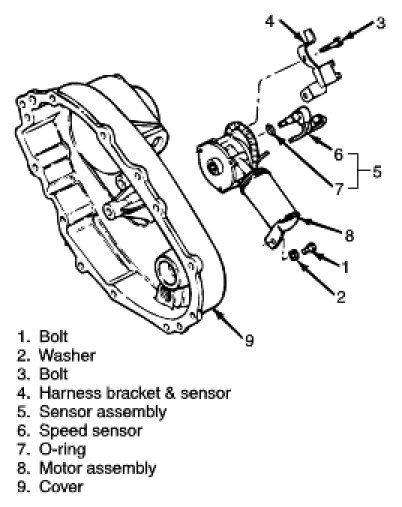 4
3
6
5
7
8
1
2
9

1. Bolt
2. Washer
3. Bolt
4. Harness bracket & sensor
5. Sensor assembly
6. Speed sensor
7. O-ring
8. Motor assembly
9. Cover