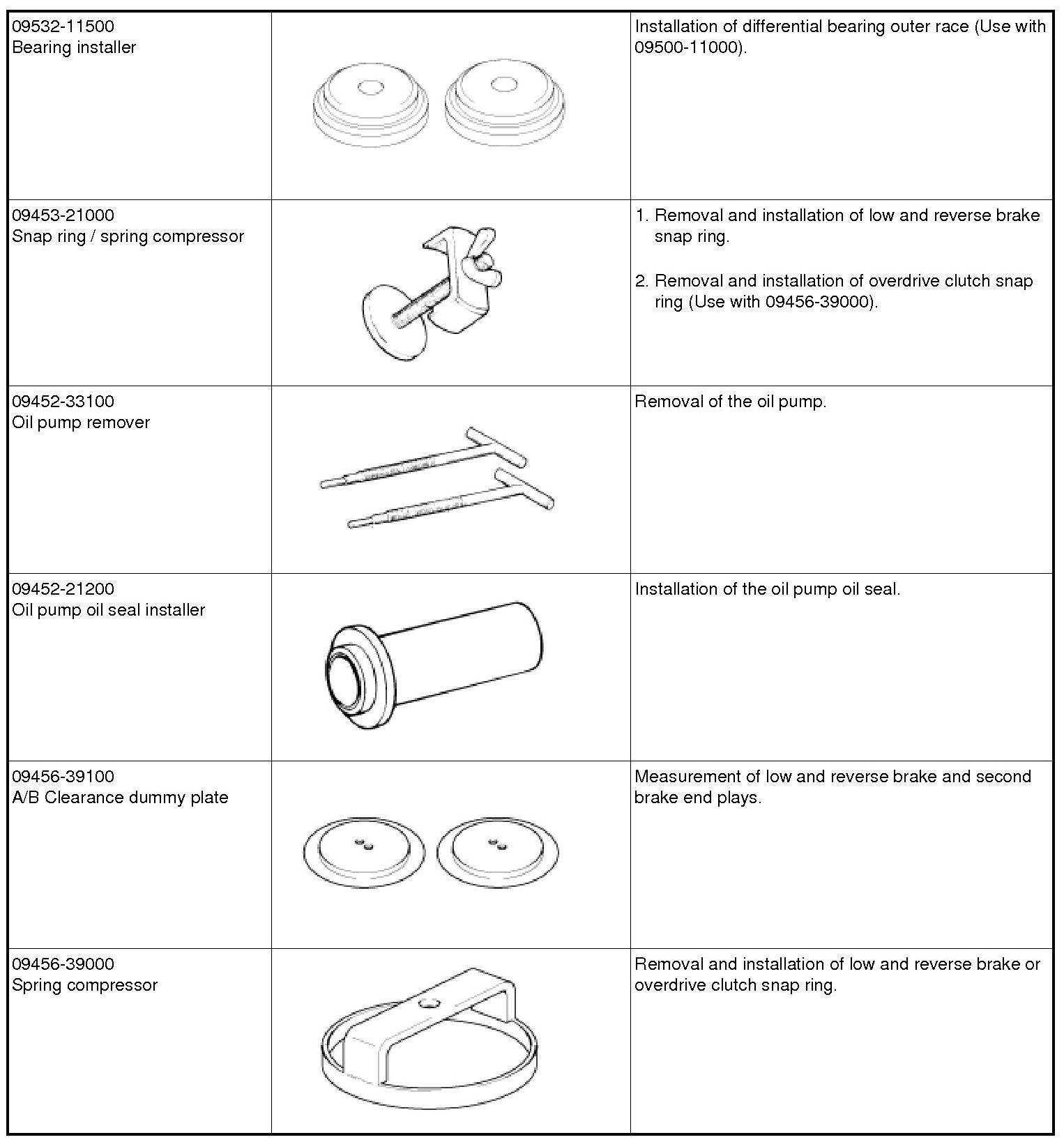 | | | |
|---|---|---|
| 09532-11500 Bearing installer | | Installation of differential bearing outer race (Use with 09500-11000). |
| 09453-21000 Snap ring / spring compressor | | 1. Removal and installation of low and reverse brake snap ring. 2. Removal and installation of overdrive clutch snap ring (Use with 09456-39000). |
| 09452-33100 Oil pump remover | | Removal of the oil pump. |
| 09452-21200 Oil pump oil seal installer | | Installation of the oil pump oil seal. |
| 09456-39100 A/B Clearance dummy plate | | Measurement of low and reverse brake and second brake end plays. |
| 09456-39000 Spring compressor | | Removal and installation of low and reverse brake or overdrive clutch snap ring. |