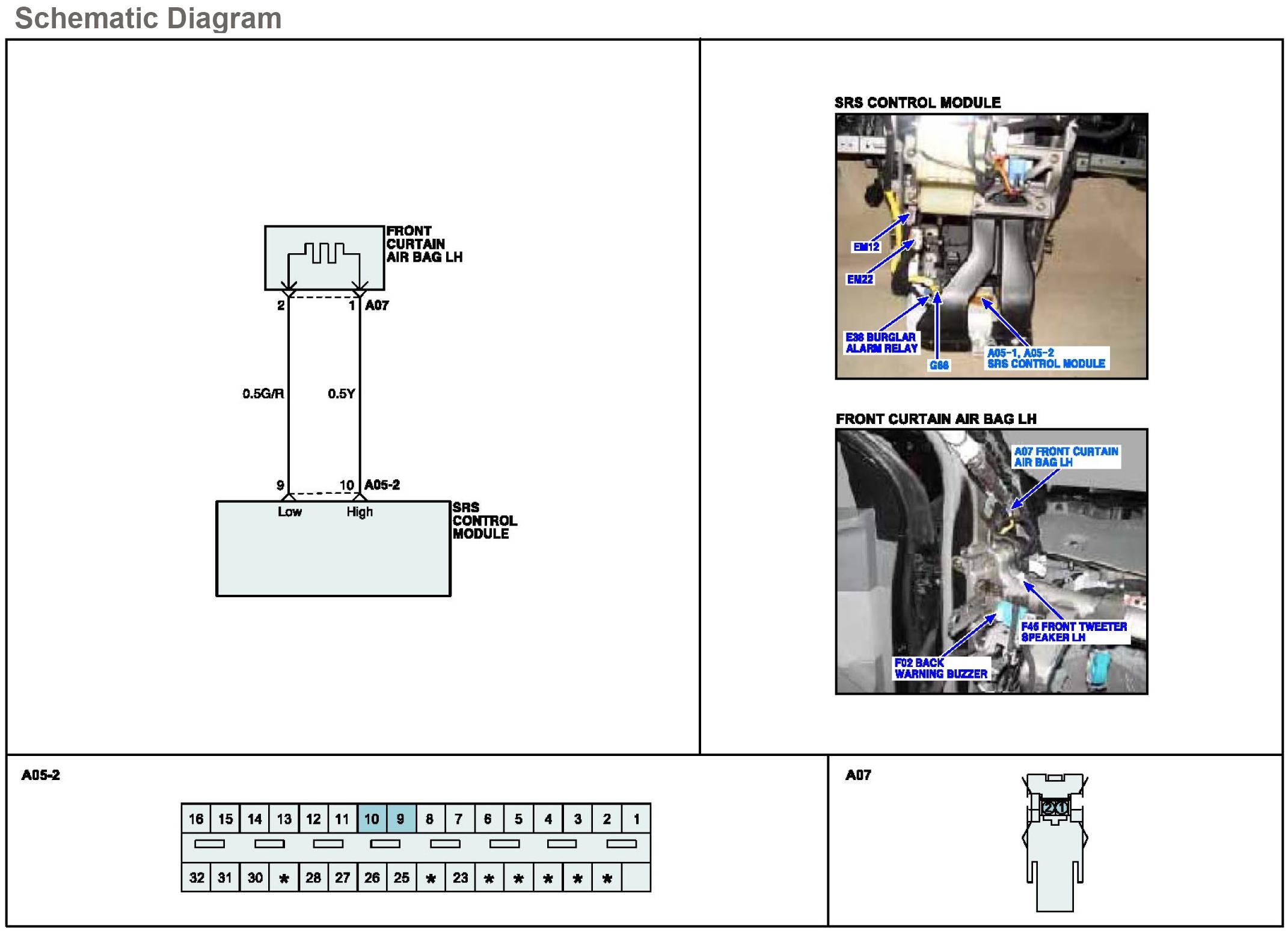 Schematic Diagram

FRONT CURTAIN AIR BAG LH

2 1 A07

0.5G/R 0.5Y

9 10 A05-2

Low High

SRS CONTROL MODULE

SRS CONTROL MODULE

EM12

EM22

E38 BURGLAR ALARM RELAY

G66

A05-1, A05-2 SRS CONTROL MODULE

FRONT CURTAIN AIR BAG LH

A07 FRONT CURTAIN AIR BAG LH

F46 FRONT TWEETER SPEAKER LH

F02 BACK WARNING BUZZER

A05-2

| 16 | 15 | 14 | 13 | 12 | 11 | 10 | 9 | 8 | 7 | 6 | 5 | 4 | 3 | 2 | 1 |
|---|---|---|---|---|---|---|---|---|---|---|---|---|---|---|---|
| 32 | 31 | 30 | * | 28 | 27 | 26 | 25 | * | 23 | * | * | * | * | * | |

A07

2 1