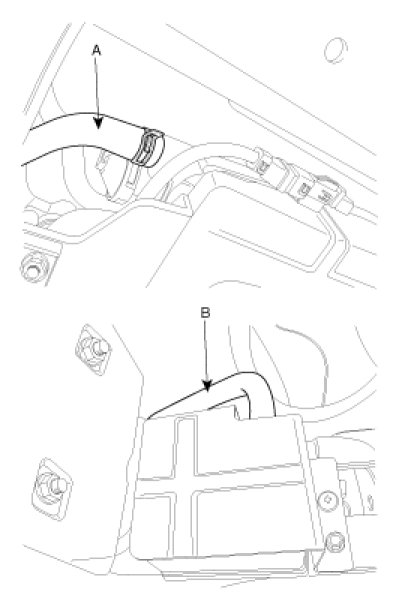 A

B