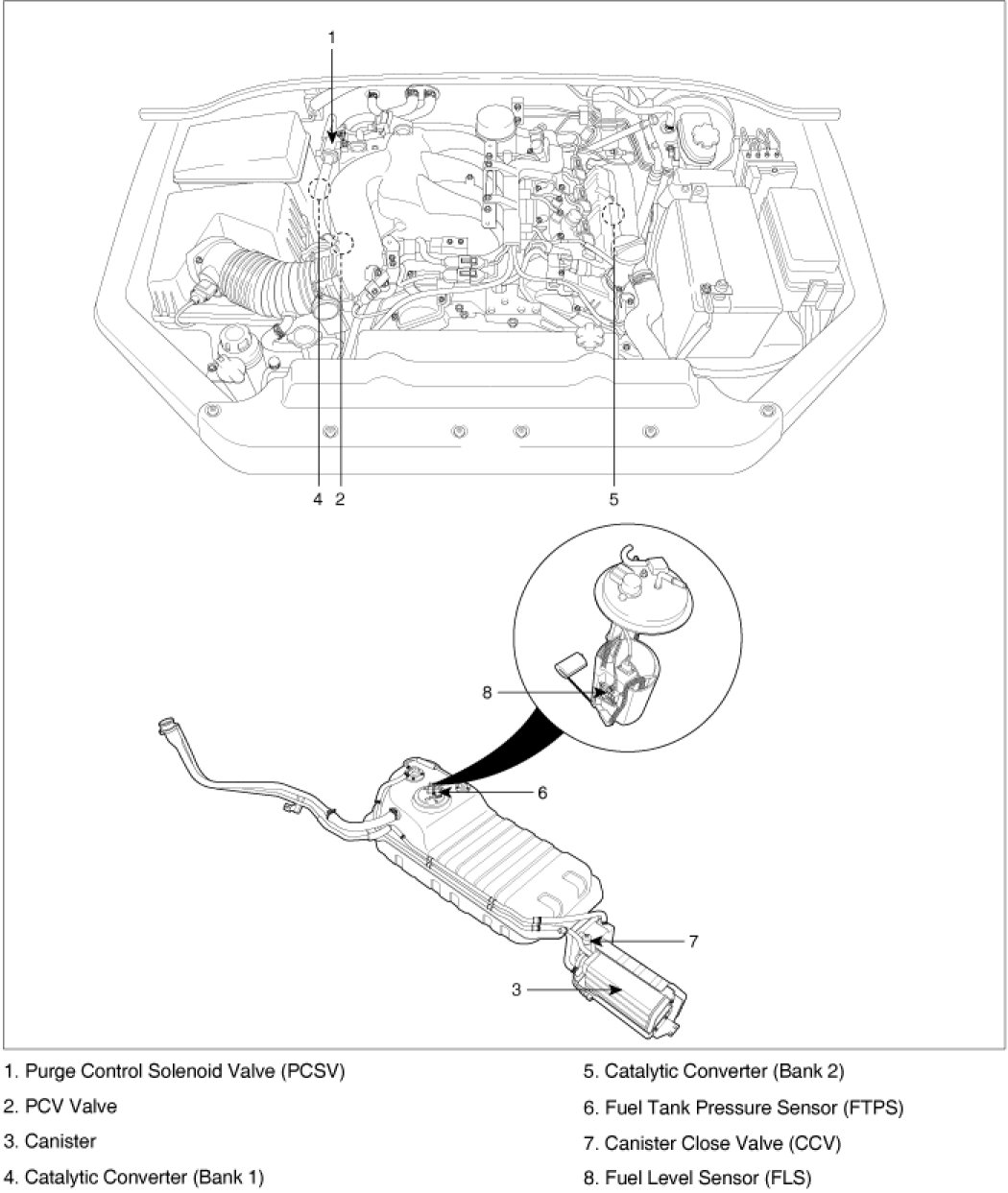 1

4 2

5

8

6

7

3

1. Purge Control Solenoid Valve (PCSV)
2. PCV Valve
3. Canister
4. Catalytic Converter (Bank 1)

5. Catalytic Converter (Bank 2)
6. Fuel Tank Pressure Sensor (FTPS)
7. Canister Close Valve (CCV)
8. Fuel Level Sensor (FLS)