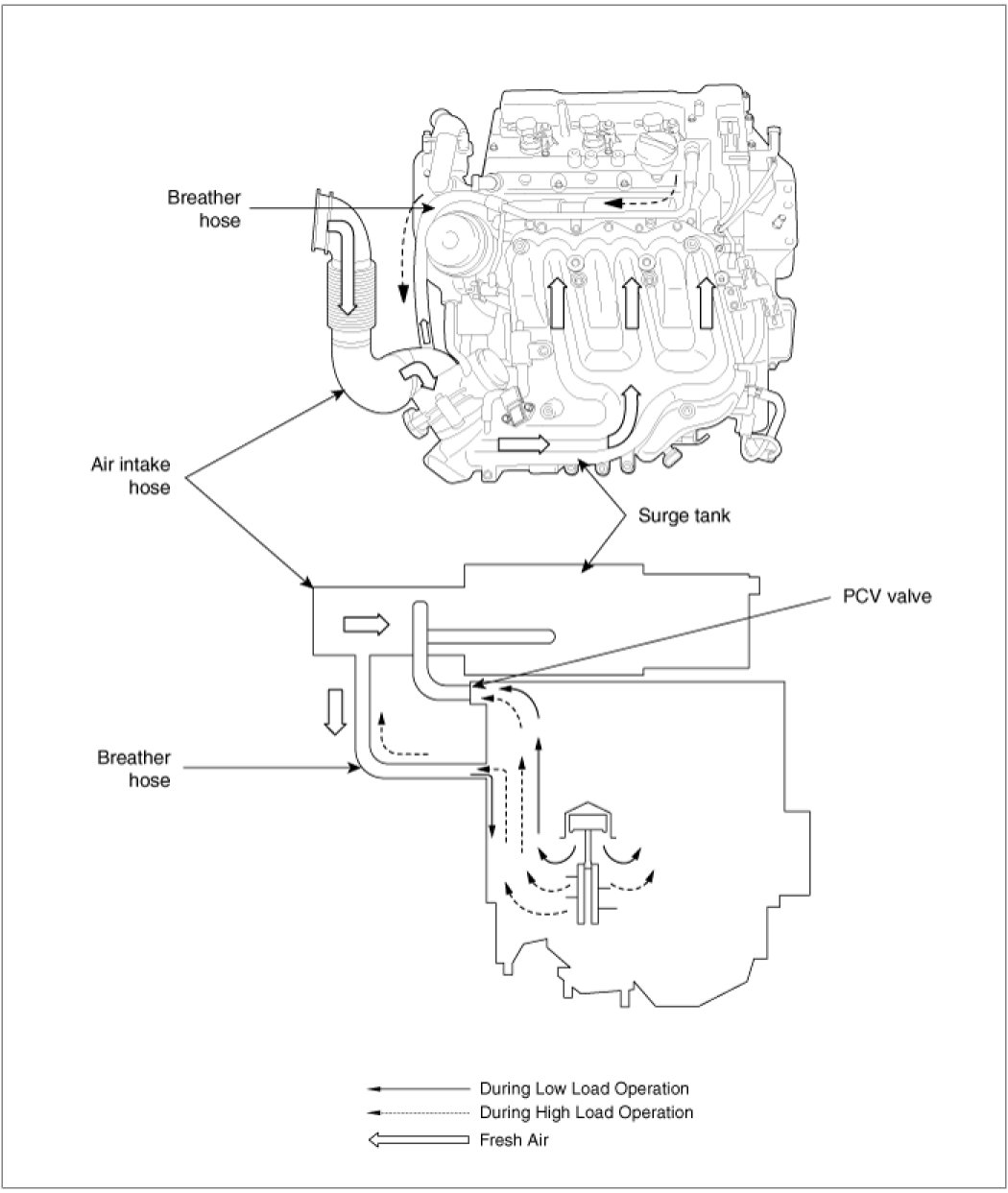 Breather hose

Air intake hose

Surge tank

PCV valve

Breather hose

During Low Load Operation

During High Load Operation

Fresh Air