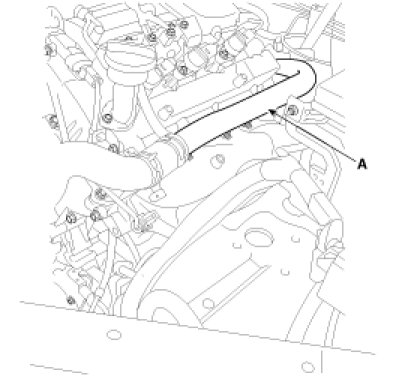 A