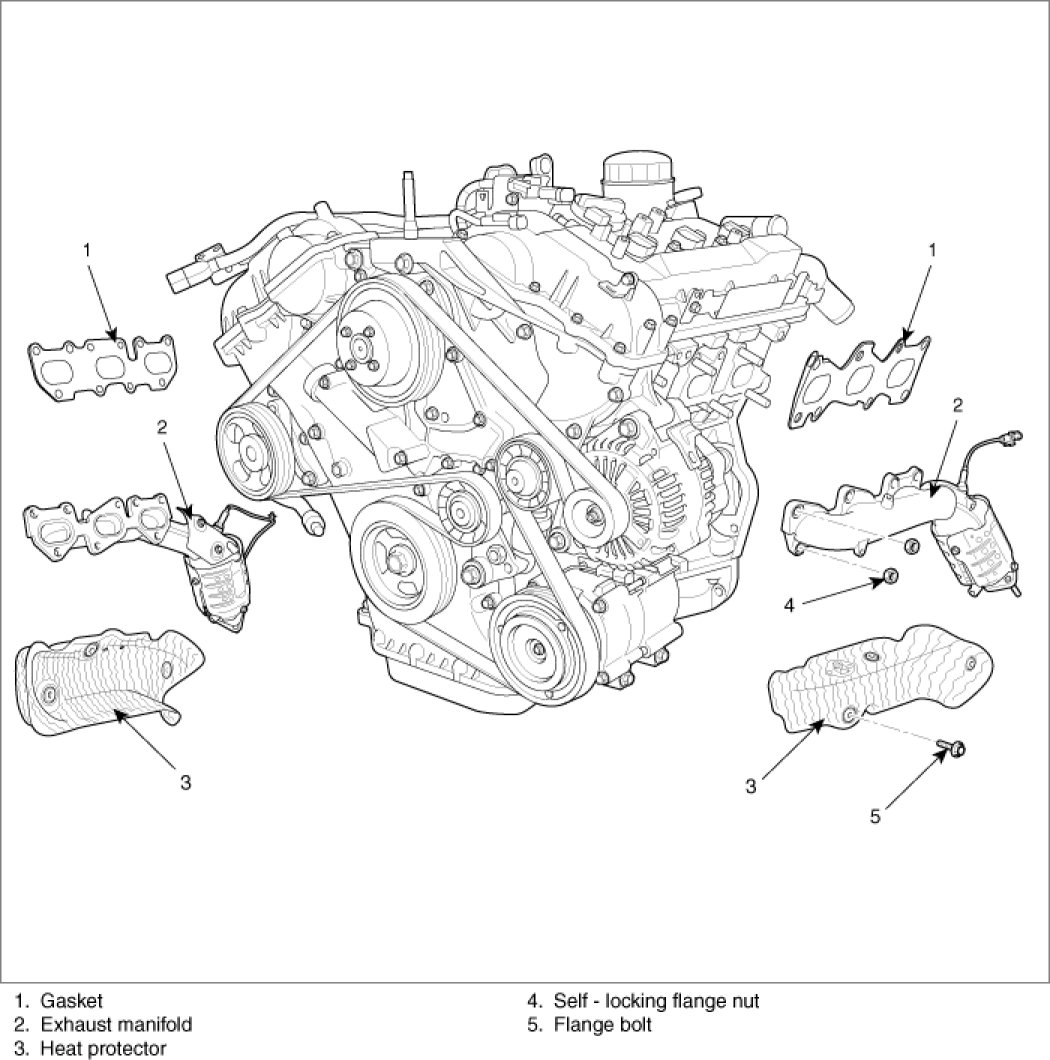 1

1

2

2

4

3

3

5

1. Gasket
2. Exhaust manifold
3. Heat protector

4. Self - locking flange nut
5. Flange bolt