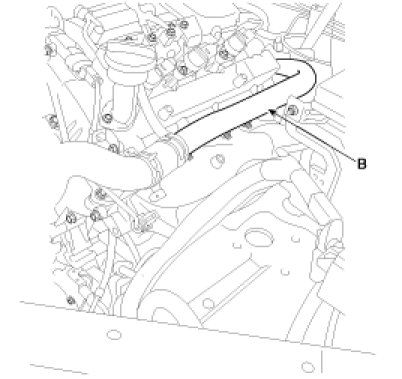 B