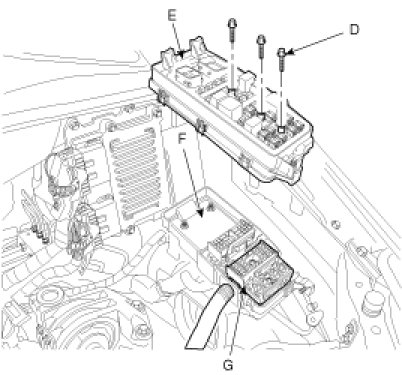 E
D
F
G