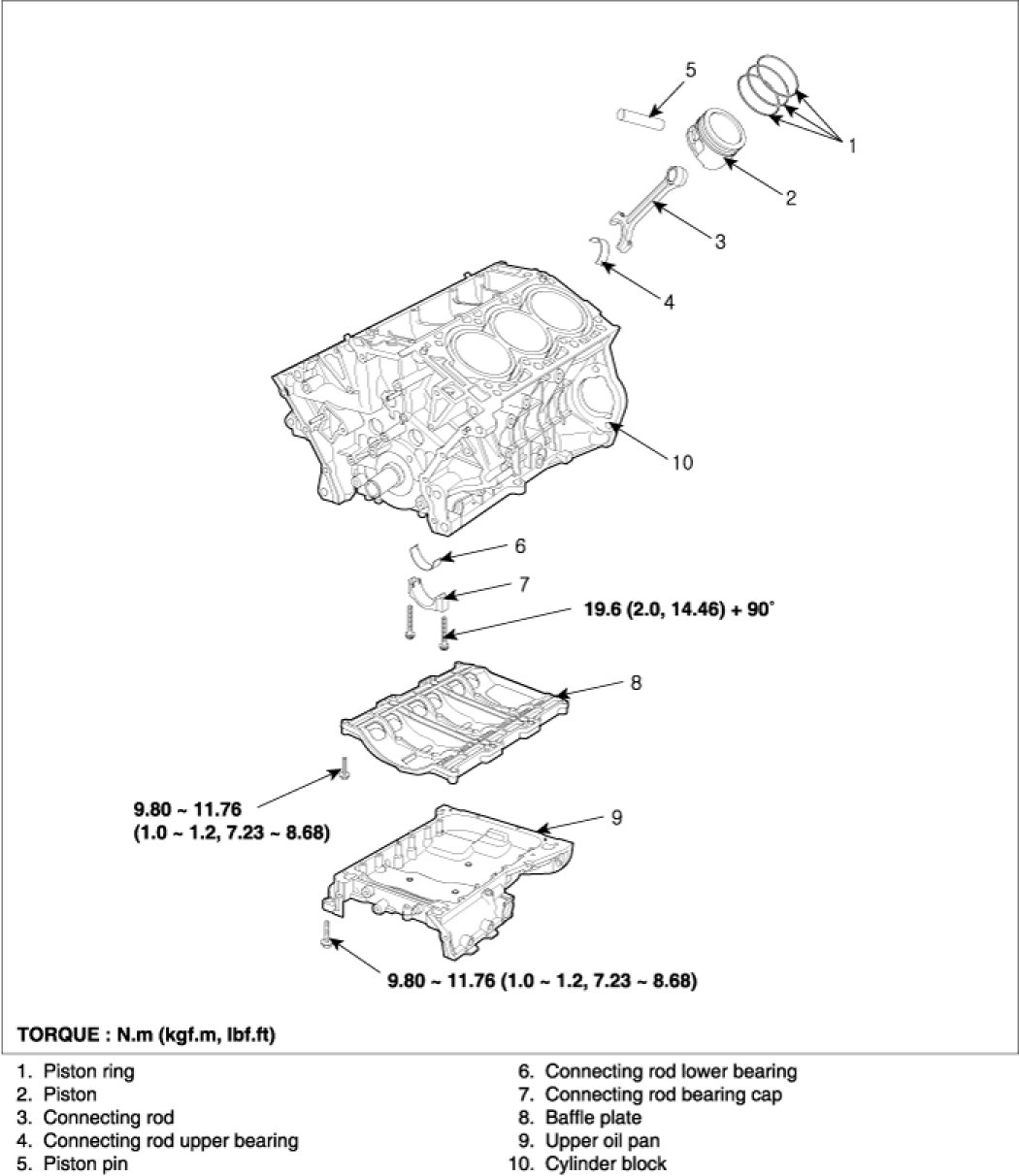 5

1

2

3

4

10

6

7

19.6 (2.0, 14.46) + 90°

8

9.80 ~ 11.76
(1.0 ~ 1.2, 7.23 ~ 8.68)

9

9.80 ~ 11.76 (1.0 ~ 1.2, 7.23 ~ 8.68)

TORQUE : N.m (kgf.m, lbf.ft)

1. Piston ring
2. Piston
3. Connecting rod
4. Connecting rod upper bearing
5. Piston pin

6. Connecting rod lower bearing
7. Connecting rod bearing cap
8. Baffle plate
9. Upper oil pan
10. Cylinder block