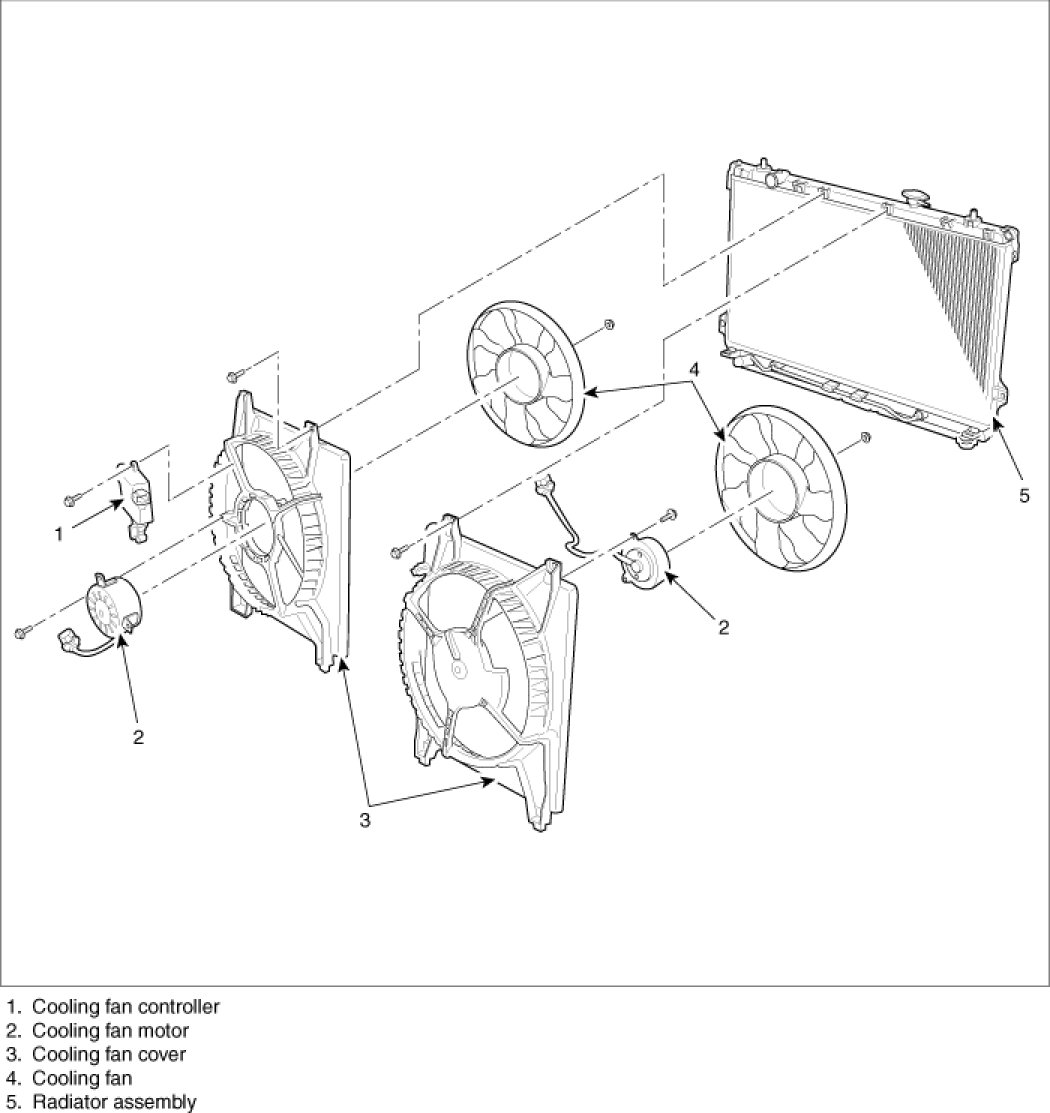 4
5
1
2
2
3

1. Cooling fan controller
2. Cooling fan motor
3. Cooling fan cover
4. Cooling fan
5. Radiator assembly