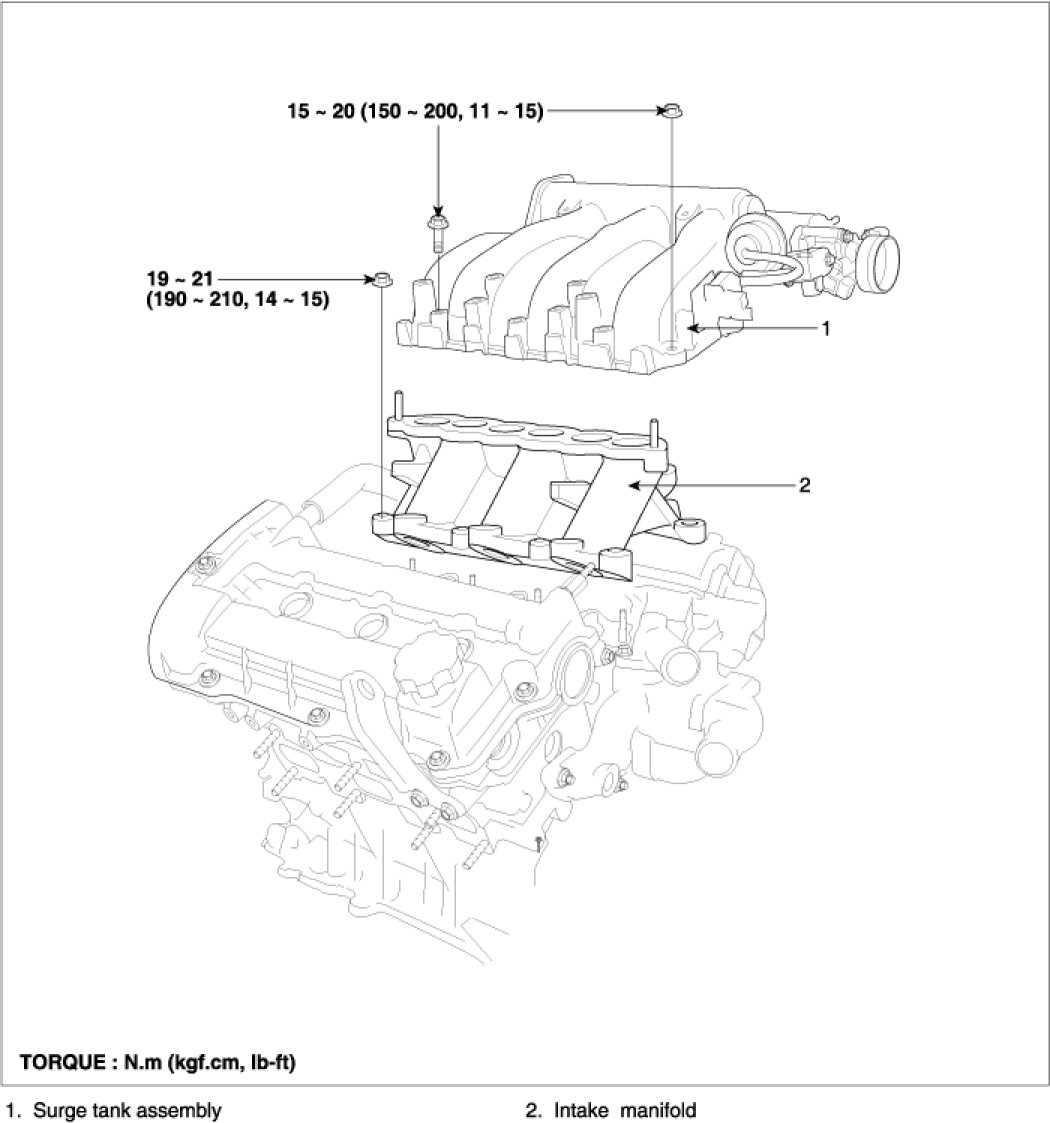 15 ~ 20 (150 ~ 200, 11 ~ 15)

19 ~ 21
(190 ~ 210, 14 ~ 15)

1

2

TORQUE : N.m (kgf.cm, lb-ft)

1. Surge tank assembly

2. Intake manifold