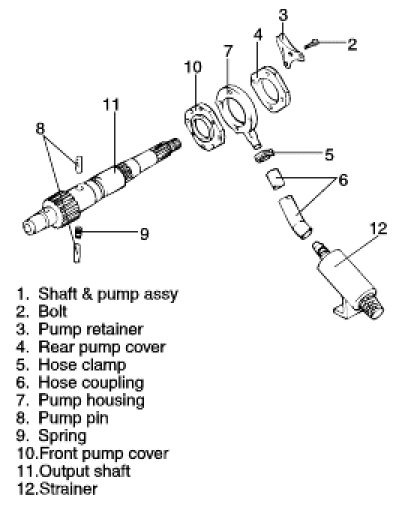 3
2
4
7
10
11
8
5
6
9
12

1. Shaft & pump assy
2. Bolt
3. Pump retainer
4. Rear pump cover
5. Hose clamp
6. Hose coupling
7. Pump housing
8. Pump pin
9. Spring
10.Front pump cover
11.Output shaft
12.Strainer