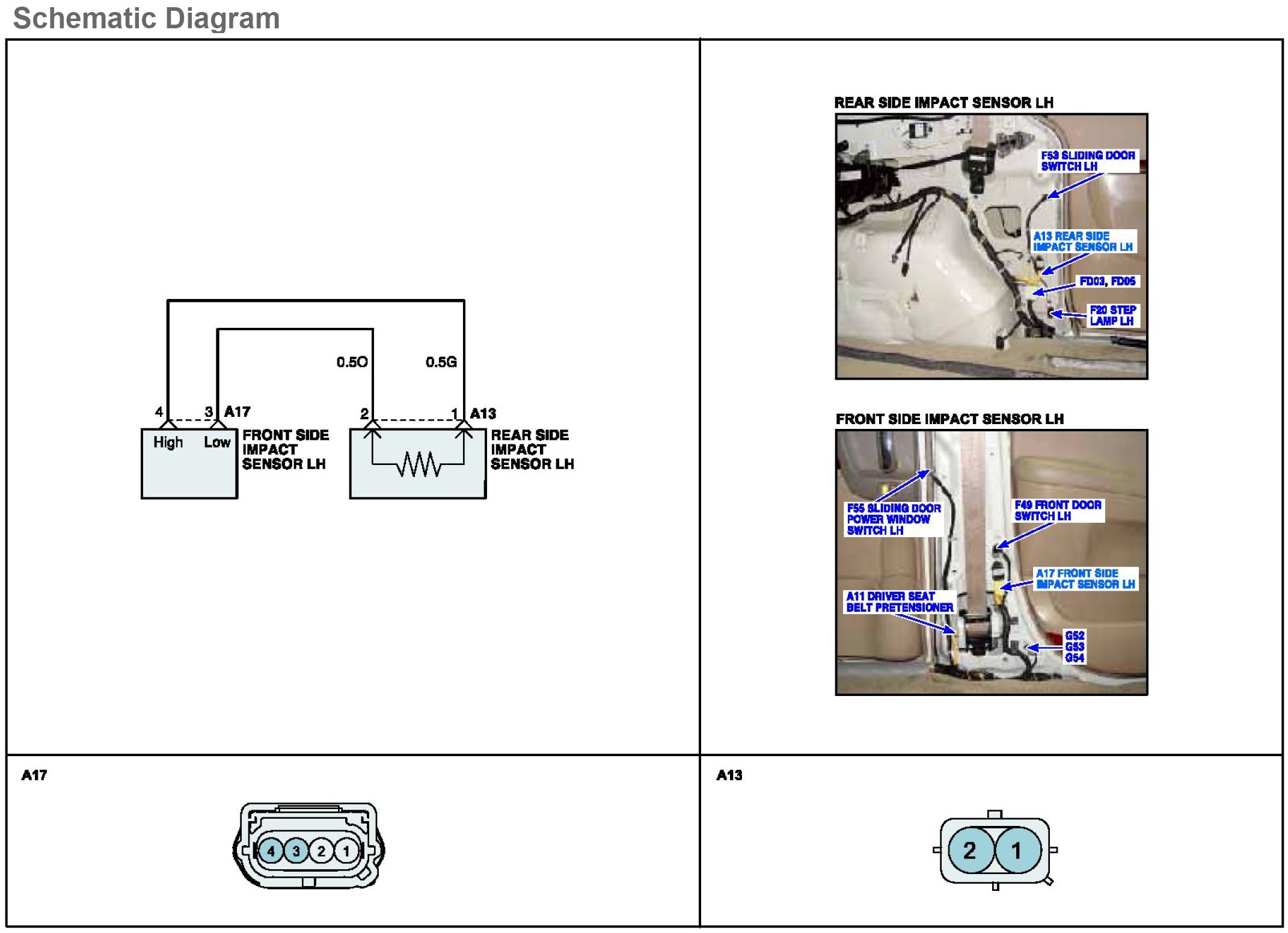 Schematic Diagram

0.5O

0.5G

4

3

A17

2

1

A13

High

Low

FRONT SIDE IMPACT SENSOR LH

REAR SIDE IMPACT SENSOR LH

REAR SIDE IMPACT SENSOR LH

F53 SLIDING DOOR SWITCH LH

A13 REAR SIDE IMPACT SENSOR LH

FD03, FD05

F20 STEP LAMP LH

FRONT SIDE IMPACT SENSOR LH

F55 SLIDING DOOR POWER WINDOW SWITCH LH

F49 FRONT DOOR SWITCH LH

A17 FRONT SIDE IMPACT SENSOR LH

A11 DRIVER SEAT BELT PRETENSIONER

G52
G53
G54

A17

4 3 2 1

A13

2 1