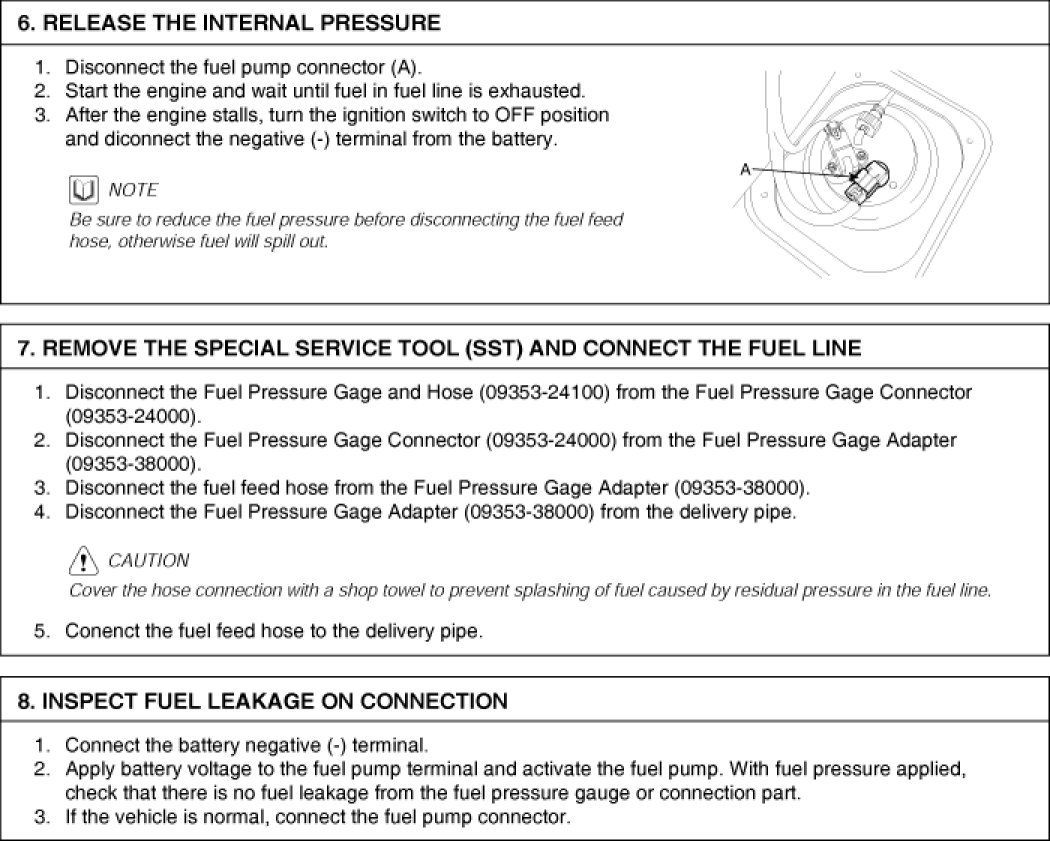 6. RELEASE THE INTERNAL PRESSURE

1. Disconnect the fuel pump connector (A).
2. Start the engine and wait until fuel in fuel line is exhausted.
3. After the engine stalls, turn the ignition switch to OFF position and diconnect the negative (-) terminal from the battery.

NOTE
Be sure to reduce the fuel pressure before disconnecting the fuel feed hose, otherwise fuel will spill out.

A

7. REMOVE THE SPECIAL SERVICE TOOL (SST) AND CONNECT THE FUEL LINE

1. Disconnect the Fuel Pressure Gage and Hose (09353-24100) from the Fuel Pressure Gage Connector (09353-24000).
2. Disconnect the Fuel Pressure Gage Connector (09353-24000) from the Fuel Pressure Gage Adapter (09353-38000).
3. Disconnect the fuel feed hose from the Fuel Pressure Gage Adapter (09353-38000).
4. Disconnect the Fuel Pressure Gage Adapter (09353-38000) from the delivery pipe.

CAUTION
Cover the hose connection with a shop towel to prevent splashing of fuel caused by residual pressure in the fuel line.

5. Conenct the fuel feed hose to the delivery pipe.

8. INSPECT FUEL LEAKAGE ON CONNECTION

1. Connect the battery negative (-) terminal.
2. Apply battery voltage to the fuel pump terminal and activate the fuel pump. With fuel pressure applied, check that there is no fuel leakage from the fuel pressure gauge or connection part.
3. If the vehicle is normal, connect the fuel pump connector.