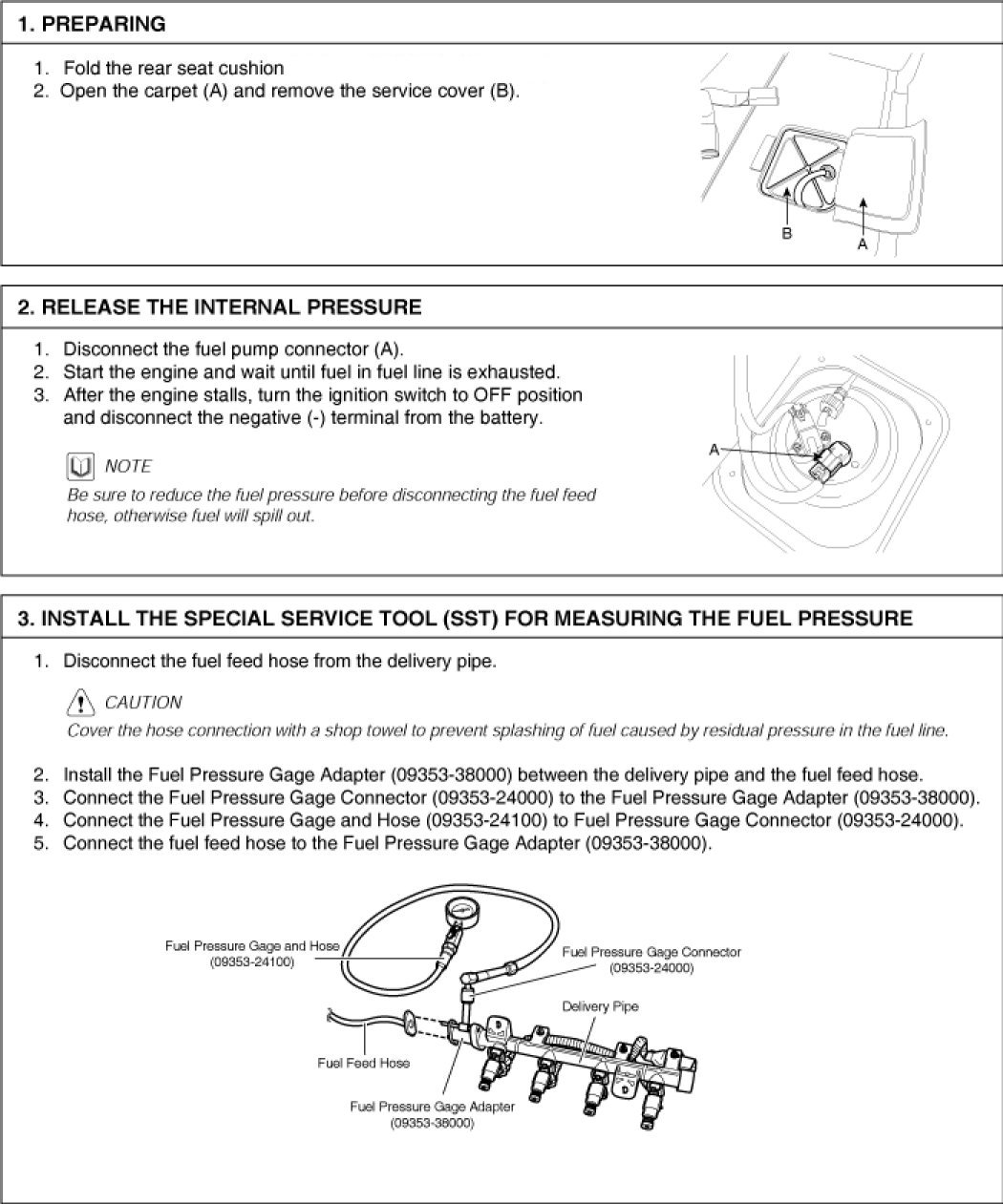 1. PREPARING

1. Fold the rear seat cushion
2. Open the carpet (A) and remove the service cover (B).

B
A

2. RELEASE THE INTERNAL PRESSURE

1. Disconnect the fuel pump connector (A).
2. Start the engine and wait until fuel in fuel line is exhausted.
3. After the engine stalls, turn the ignition switch to OFF position and disconnect the negative (-) terminal from the battery.

NOTE
Be sure to reduce the fuel pressure before disconnecting the fuel feed hose, otherwise fuel will spill out.

A

3. INSTALL THE SPECIAL SERVICE TOOL (SST) FOR MEASURING THE FUEL PRESSURE

1. Disconnect the fuel feed hose from the delivery pipe.

CAUTION
Cover the hose connection with a shop towel to prevent splashing of fuel caused by residual pressure in the fuel line.

2. Install the Fuel Pressure Gage Adapter (09353-38000) between the delivery pipe and the fuel feed hose.
3. Connect the Fuel Pressure Gage Connector (09353-24000) to the Fuel Pressure Gage Adapter (09353-38000).
4. Connect the Fuel Pressure Gage and Hose (09353-24100) to Fuel Pressure Gage Connector (09353-24000).
5. Connect the fuel feed hose to the Fuel Pressure Gage Adapter (09353-38000).

Fuel Pressure Gage and Hose (09353-24100)
Fuel Pressure Gage Connector (09353-24000)
Delivery Pipe
Fuel Feed Hose
Fuel Pressure Gage Adapter (09353-38000)