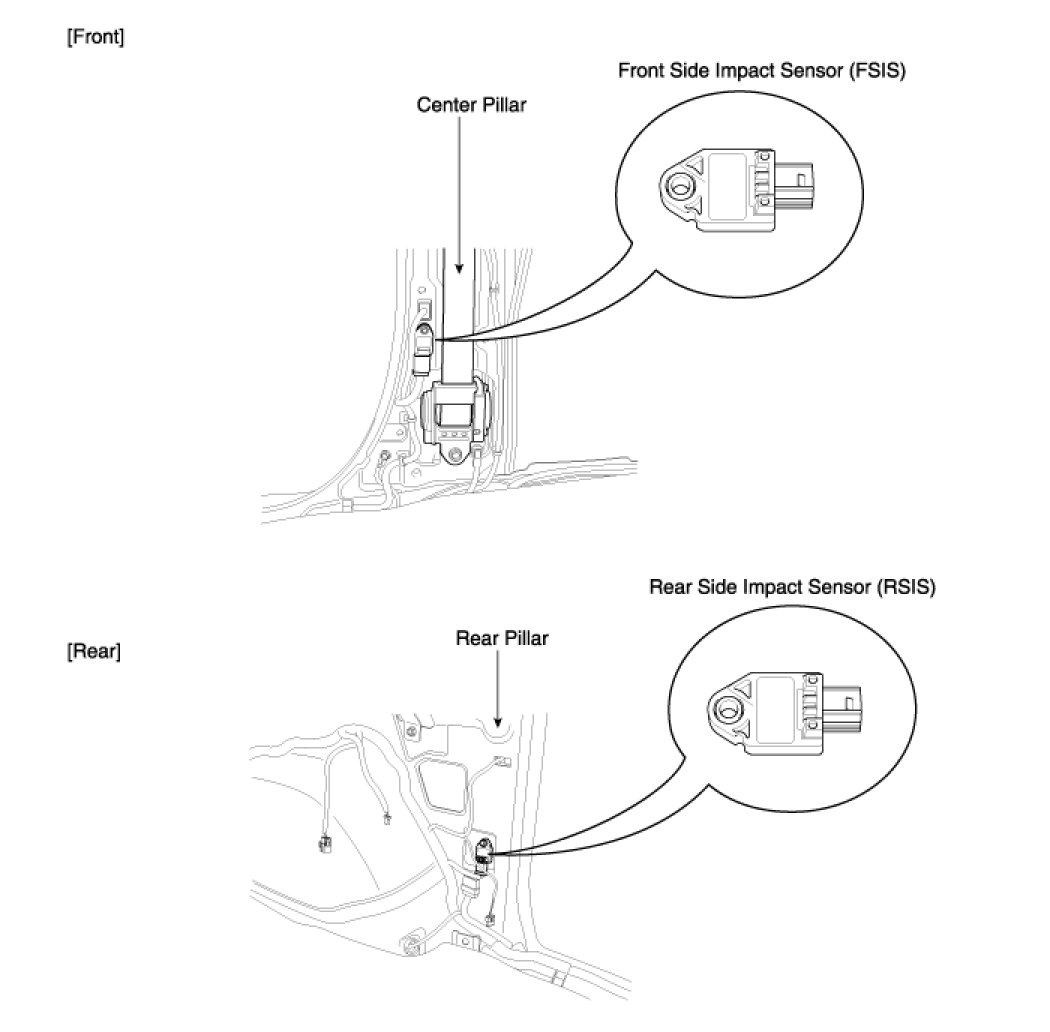 [Front]

Front Side Impact Sensor (FSIS)

Center Pillar

Rear Side Impact Sensor (RSIS)

[Rear]

Rear Pillar