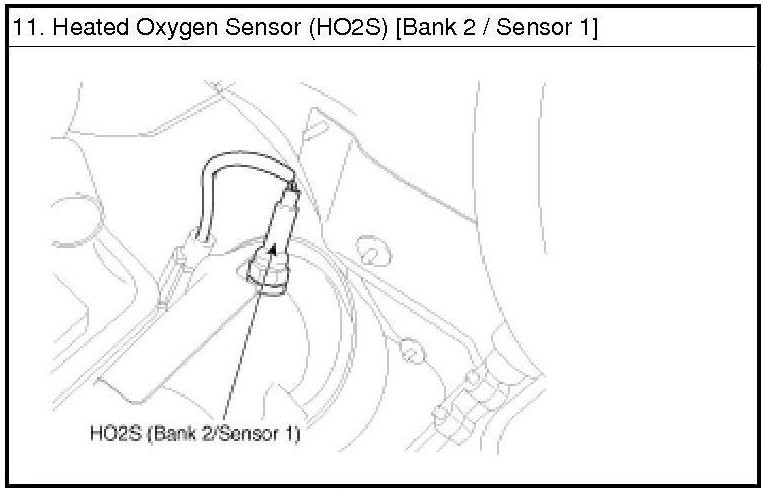 11. Heated Oxygen Sensor (HO2S) [Bank 2 / Sensor 1]

HO2S (Bank 2/Sensor 1)