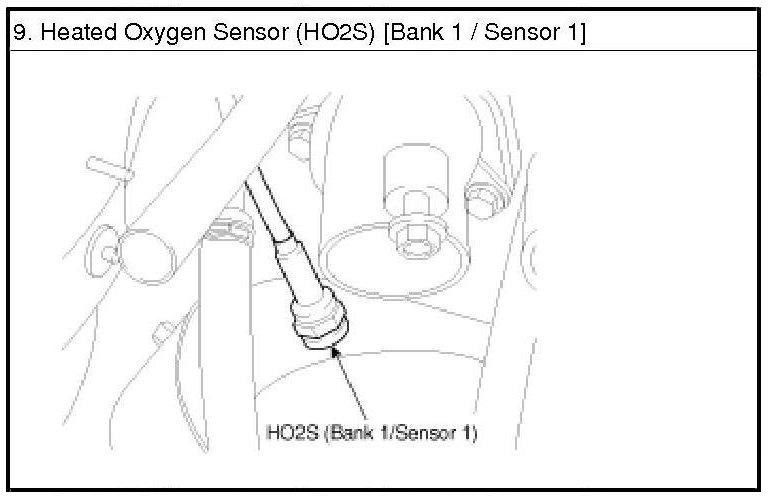 9. Heated Oxygen Sensor (HO2S) [Bank 1 / Sensor 1]

HO2S (Bank 1/Sensor 1)