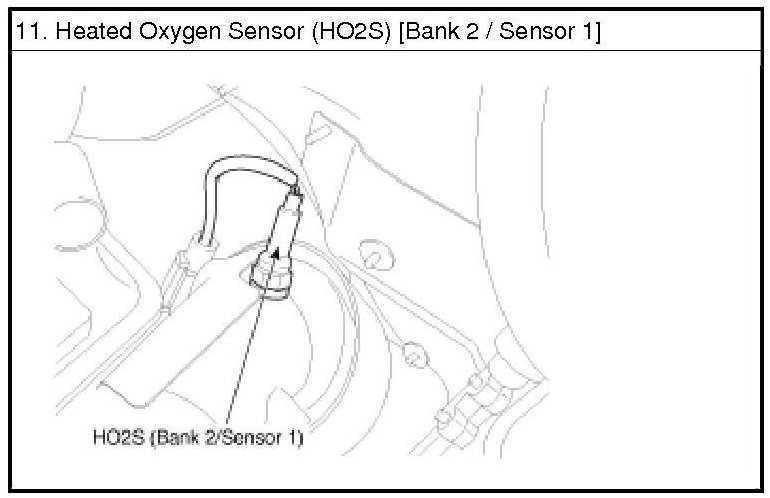 11. Heated Oxygen Sensor (HO2S) [Bank 2 / Sensor 1]

HO2S (Bank 2/Sensor 1)