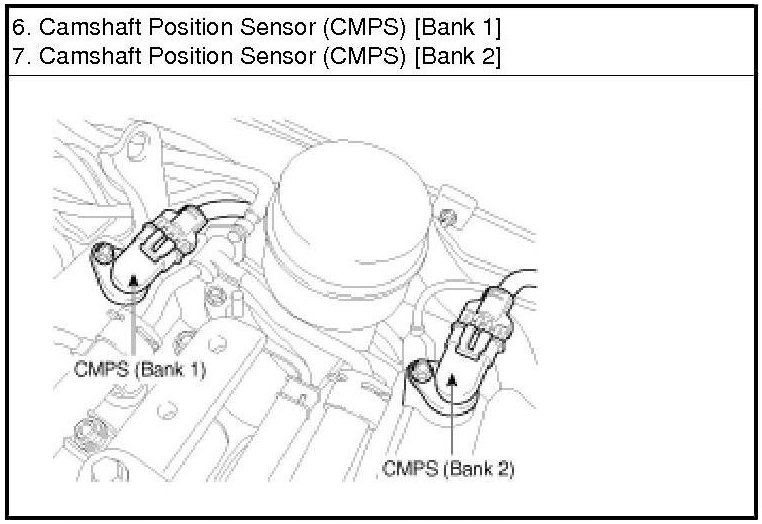 6. Camshaft Position Sensor (CMPS) [Bank 1]
7. Camshaft Position Sensor (CMPS) [Bank 2]

CMPS (Bank 1)

CMPS (Bank 2)