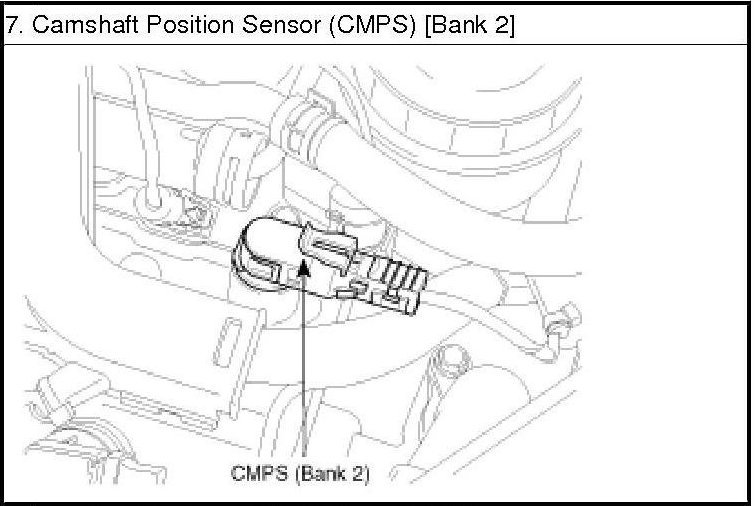 7. Camshaft Position Sensor (CMPS) [Bank 2]

CMPS (Bank 2)