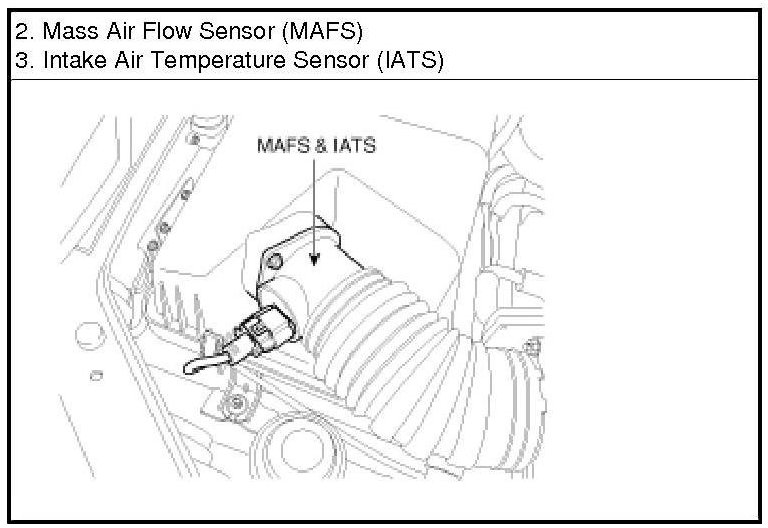 2. Mass Air Flow Sensor (MAFS)
3. Intake Air Temperature Sensor (IATS)

MAFS & IATS