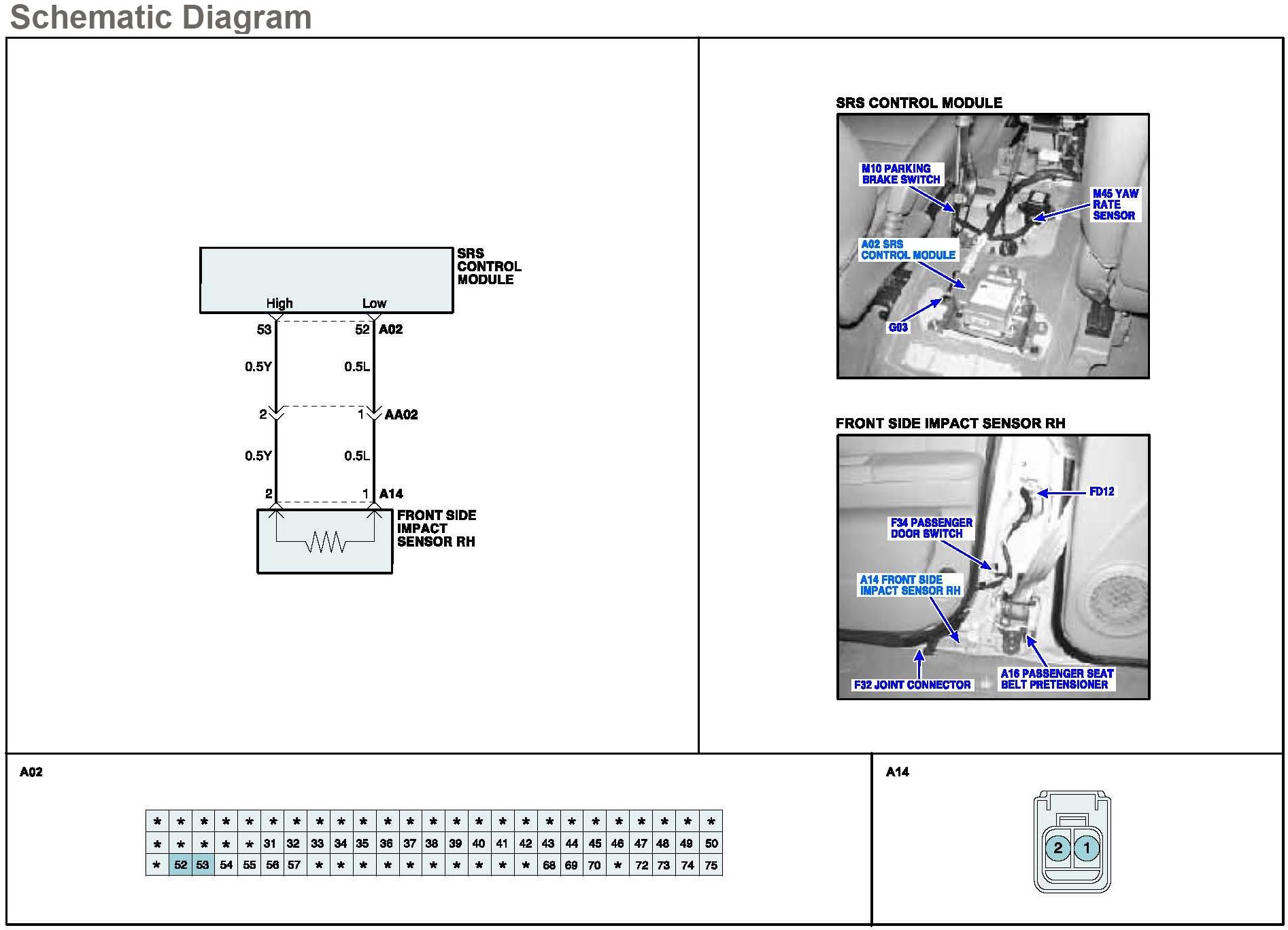 Schematic Diagram

SRS CONTROL MODULE

High

Low

53

52 A02

0.5Y

0.5L

2

1 AA02

0.5Y

0.5L

2

1 A14

FRONT SIDE IMPACT SENSOR RH

SRS CONTROL MODULE

M10 PARKING BRAKE SWITCH

M45 YAW RATE SENSOR

A02 SRS CONTROL MODULE

G03

FRONT SIDE IMPACT SENSOR RH

FD12

F34 PASSENGER DOOR SWITCH

A14 FRONT SIDE IMPACT SENSOR RH

F32 JOINT CONNECTOR

A16 PASSENGER SEAT BELT PRETENSIONER

A02

| * | * | * | * | * | * | * | * | * | * | * | * | * | * | * | * | * | * | * | * | * | * | * | * | * |
|---|---|---|---|---|---|---|---|---|---|---|---|---|---|---|---|---|---|---|---|---|---|---|---|---|
| * | * | * | * | * | 31 | 32 | 33 | 34 | 35 | 36 | 37 | 38 | 39 | 40 | 41 | 42 | 43 | 44 | 45 | 46 | 47 | 48 | 49 | 50 |
| * | 52 | 53 | 54 | 55 | 56 | 57 | * | * | * | * | * | * | * | * | * | * | 68 | 69 | 70 | * | 72 | 73 | 74 | 75 |

A14

2 1