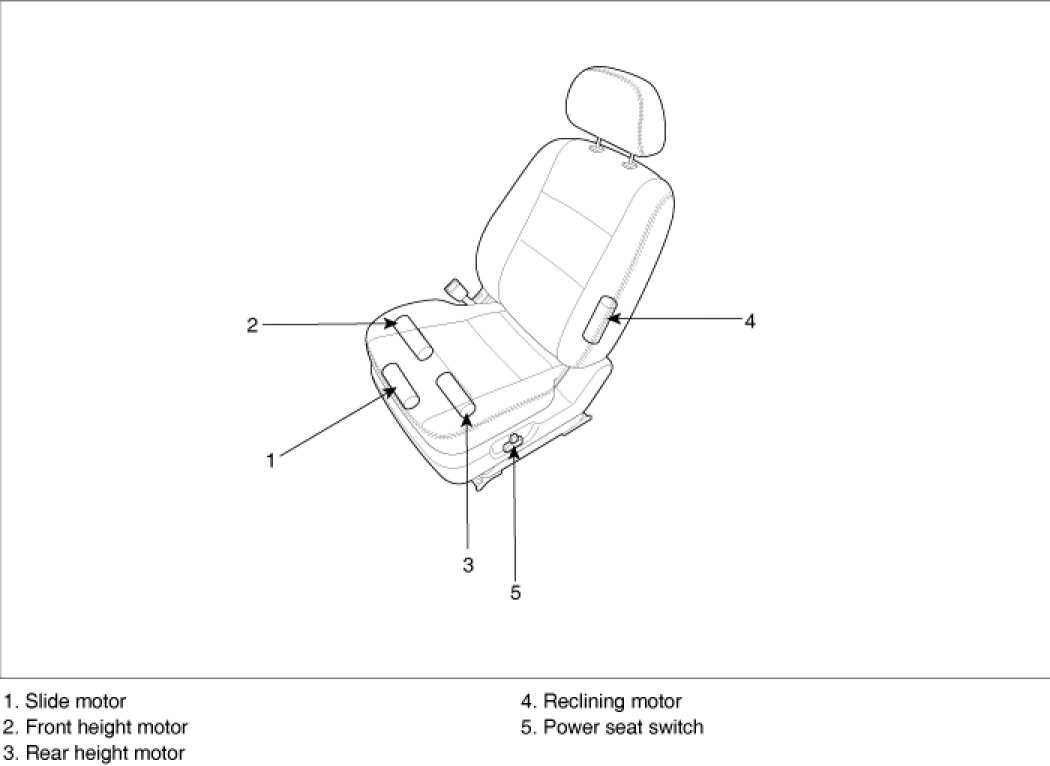 2
4
1
3
5

1. Slide motor
2. Front height motor
3. Rear height motor

4. Reclining motor
5. Power seat switch