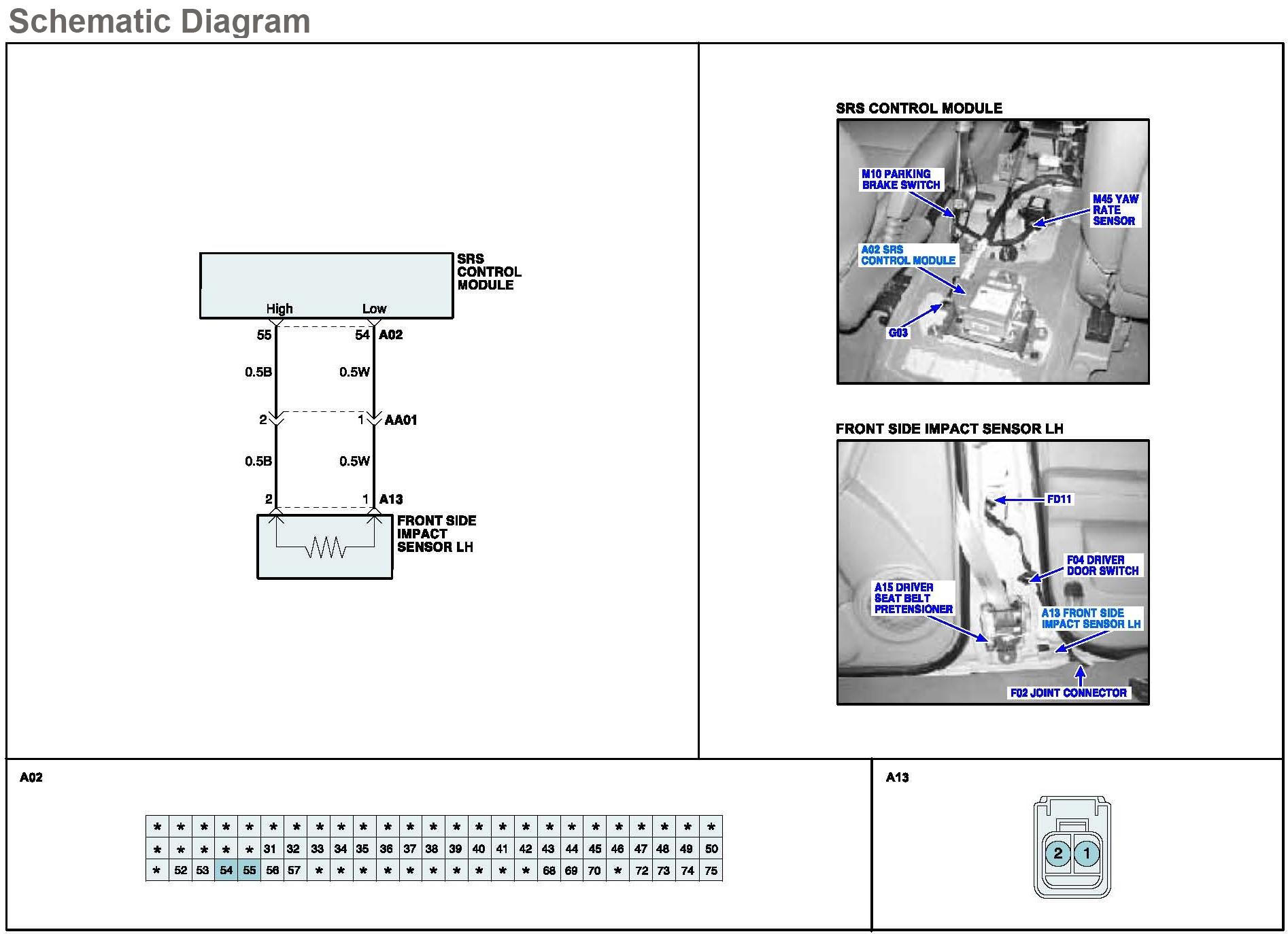 Schematic Diagram

SRS CONTROL MODULE
High
Low
55
54
A02
0.5B
0.5W
2
1
AA01
0.5B
0.5W
2
1
A13
FRONT SIDE IMPACT SENSOR LH

SRS CONTROL MODULE
M10 PARKING BRAKE SWITCH
M45 YAW RATE SENSOR
A02 SRS CONTROL MODULE
G03

FRONT SIDE IMPACT SENSOR LH
FD11
F04 DRIVER DOOR SWITCH
A15 DRIVER SEAT BELT PRETENSIONER
A13 FRONT SIDE IMPACT SENSOR LH
F02 JOINT CONNECTOR

A02

| * | * | * | * | * | * | * | * | * | * | * | * | * | * | * | * | * | * | * | * | * | * | * | * | * |
|---|---|---|---|---|---|---|---|---|---|---|---|---|---|---|---|---|---|---|---|---|---|---|---|---|
| * | * | * | * | * | 31 | 32 | 33 | 34 | 35 | 36 | 37 | 38 | 39 | 40 | 41 | 42 | 43 | 44 | 45 | 46 | 47 | 48 | 49 | 50 |
| * | 52 | 53 | 54 | 55 | 56 | 57 | * | * | * | * | * | * | * | * | * | * | 68 | 69 | 70 | * | 72 | 73 | 74 | 75 |

A13

2 1