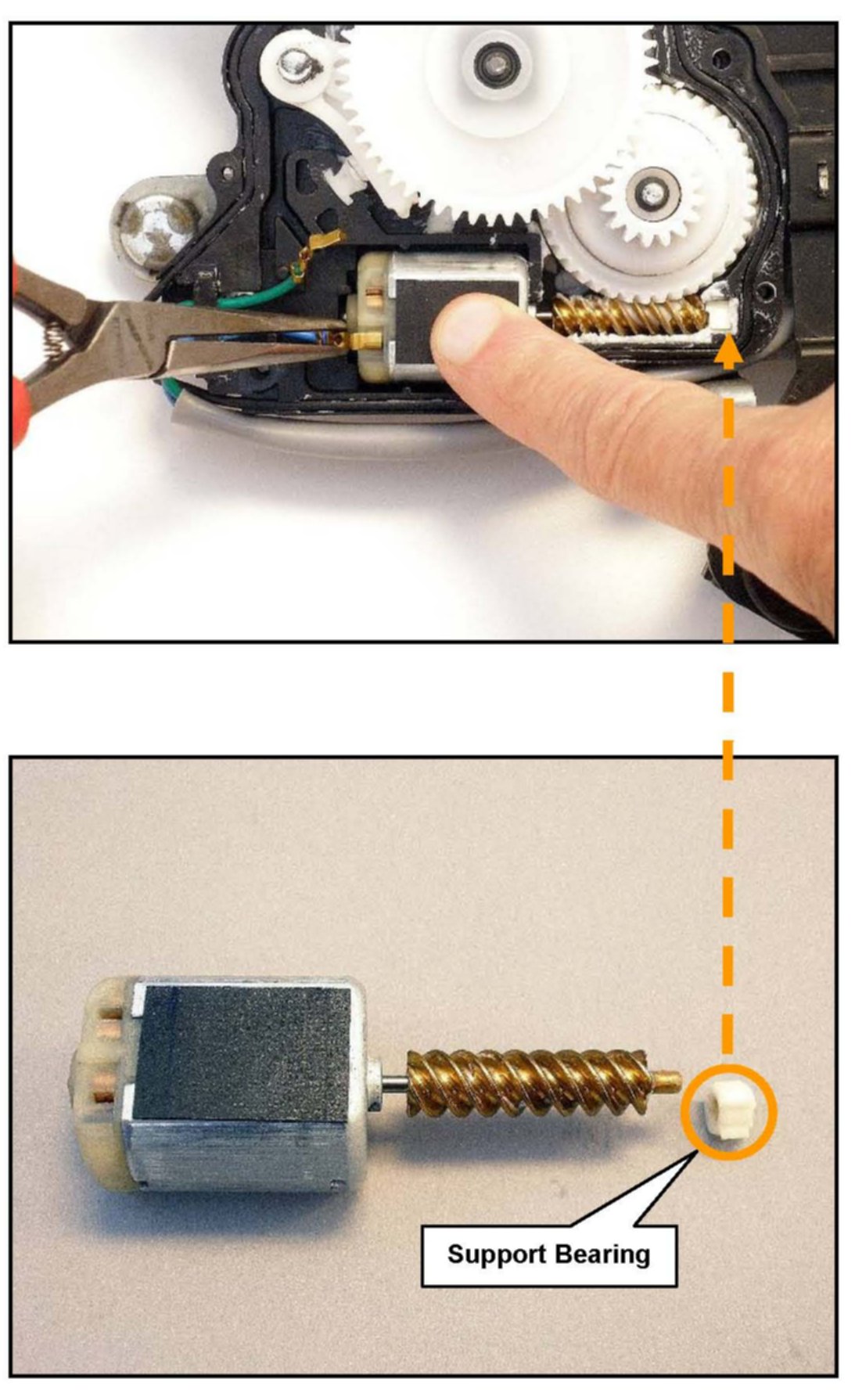 Support Bearing