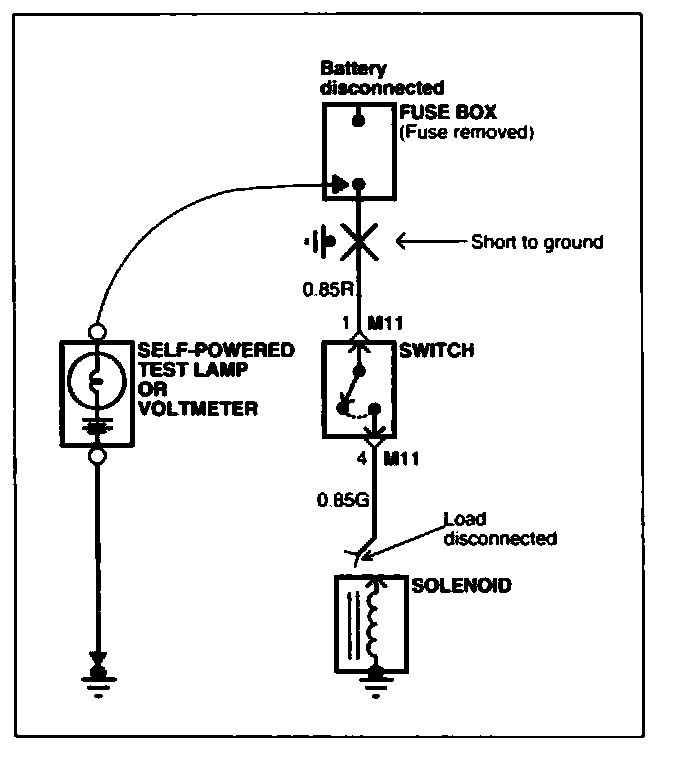 Battery disconnected

FUSE BOX
(Fuse removed)

Short to ground

0.85R

1 M11

SWITCH

SELF-POWERED
TEST LAMP
OR
VOLTMETER

4 M11

0.85G

Load disconnected

SOLENOID