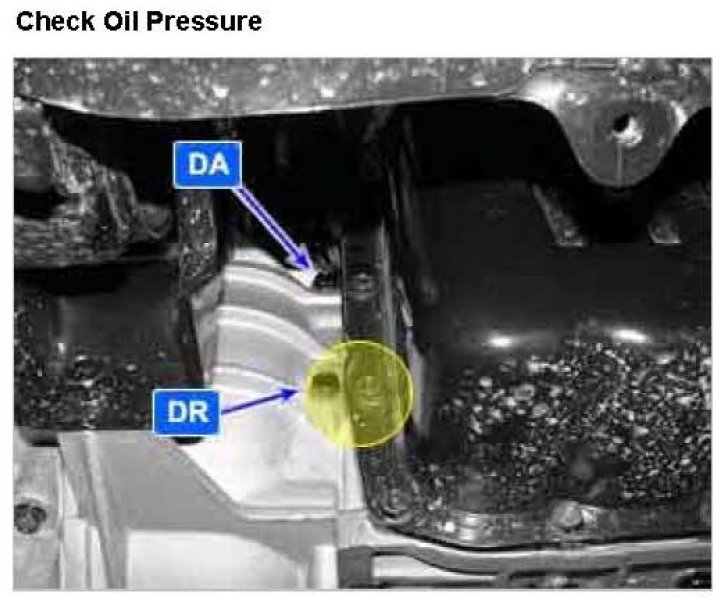 Check Oil Pressure

DA

DR