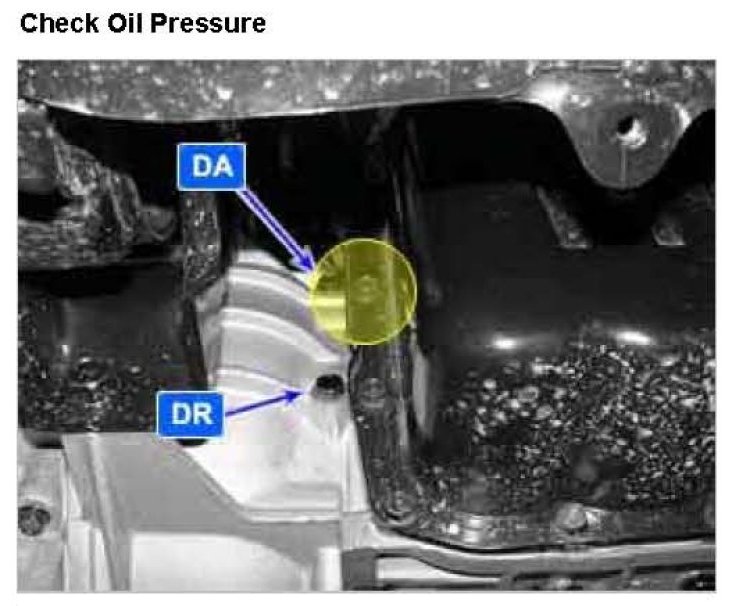 Check Oil Pressure

DA

DR