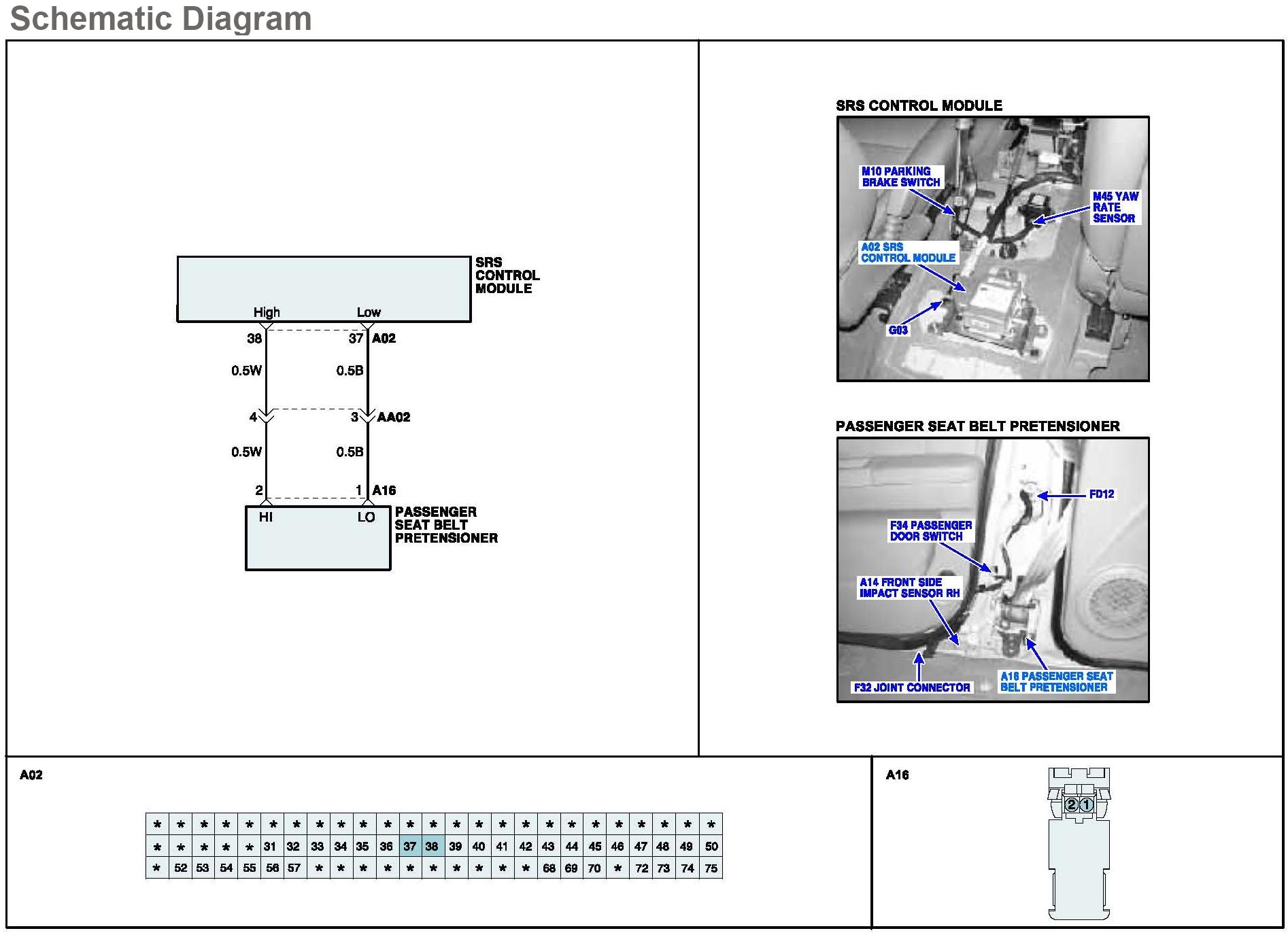 Schematic Diagram

SRS CONTROL MODULE

High

Low

38

37

A02

0.5W

0.5B

4

3

AA02

0.5W

0.5B

2

1

A16

HI

LO

PASSENGER SEAT BELT PRETENSIONER

SRS CONTROL MODULE

M10 PARKING BRAKE SWITCH

M45 YAW RATE SENSOR

A02 SRS CONTROL MODULE

G03

PASSENGER SEAT BELT PRETENSIONER

FD12

F34 PASSENGER DOOR SWITCH

A14 FRONT SIDE IMPACT SENSOR RH

F32 JOINT CONNECTOR

A16 PASSENGER SEAT BELT PRETENSIONER

A02

| * | * | * | * | * | * | * | * | * | * | * | * | * | * | * | * | * | * | * | * | * | * | * | * | * |
|---|---|---|---|---|---|---|---|---|---|---|---|---|---|---|---|---|---|---|---|---|---|---|---|---|
| * | * | * | * | * | 31 | 32 | 33 | 34 | 35 | 36 | 37 | 38 | 39 | 40 | 41 | 42 | 43 | 44 | 45 | 46 | 47 | 48 | 49 | 50 |
| * | 52 | 53 | 54 | 55 | 56 | 57 | * | * | * | * | * | * | * | * | * | * | 68 | 69 | 70 | * | 72 | 73 | 74 | 75 |

A16

2 1