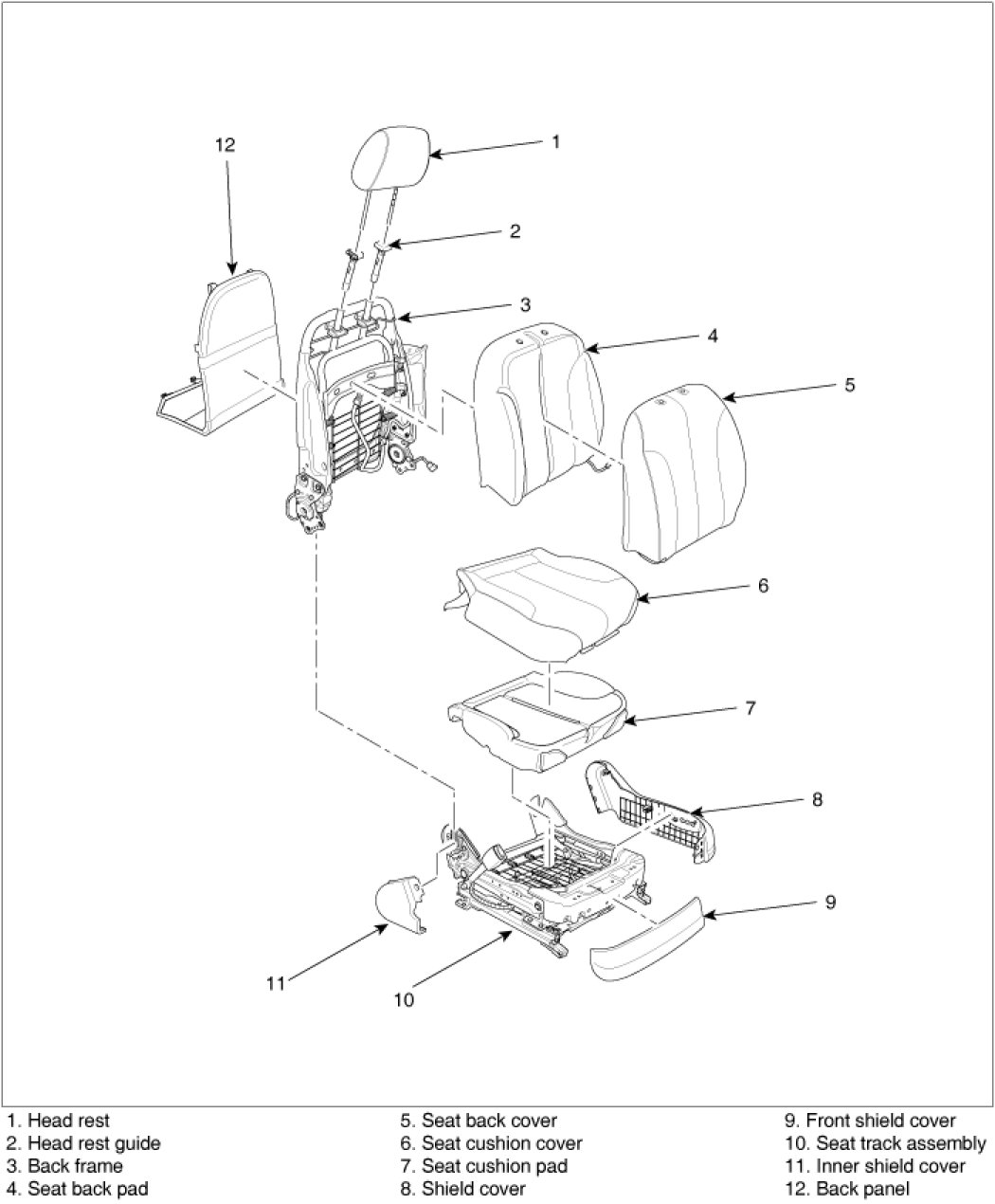 12
1
2
3
4
5
6
7
8
9
11
10

1. Head rest
2. Head rest guide
3. Back frame
4. Seat back pad

5. Seat back cover
6. Seat cushion cover
7. Seat cushion pad
8. Shield cover

9. Front shield cover
10. Seat track assembly
11. Inner shield cover
12. Back panel