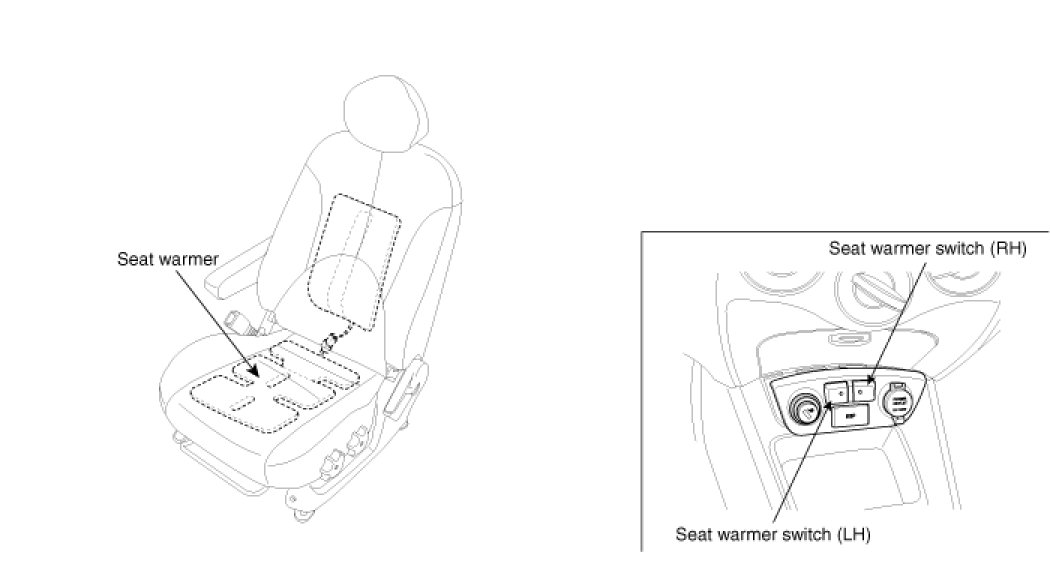 Seat warmer

Seat warmer switch (RH)

Seat warmer switch (LH)