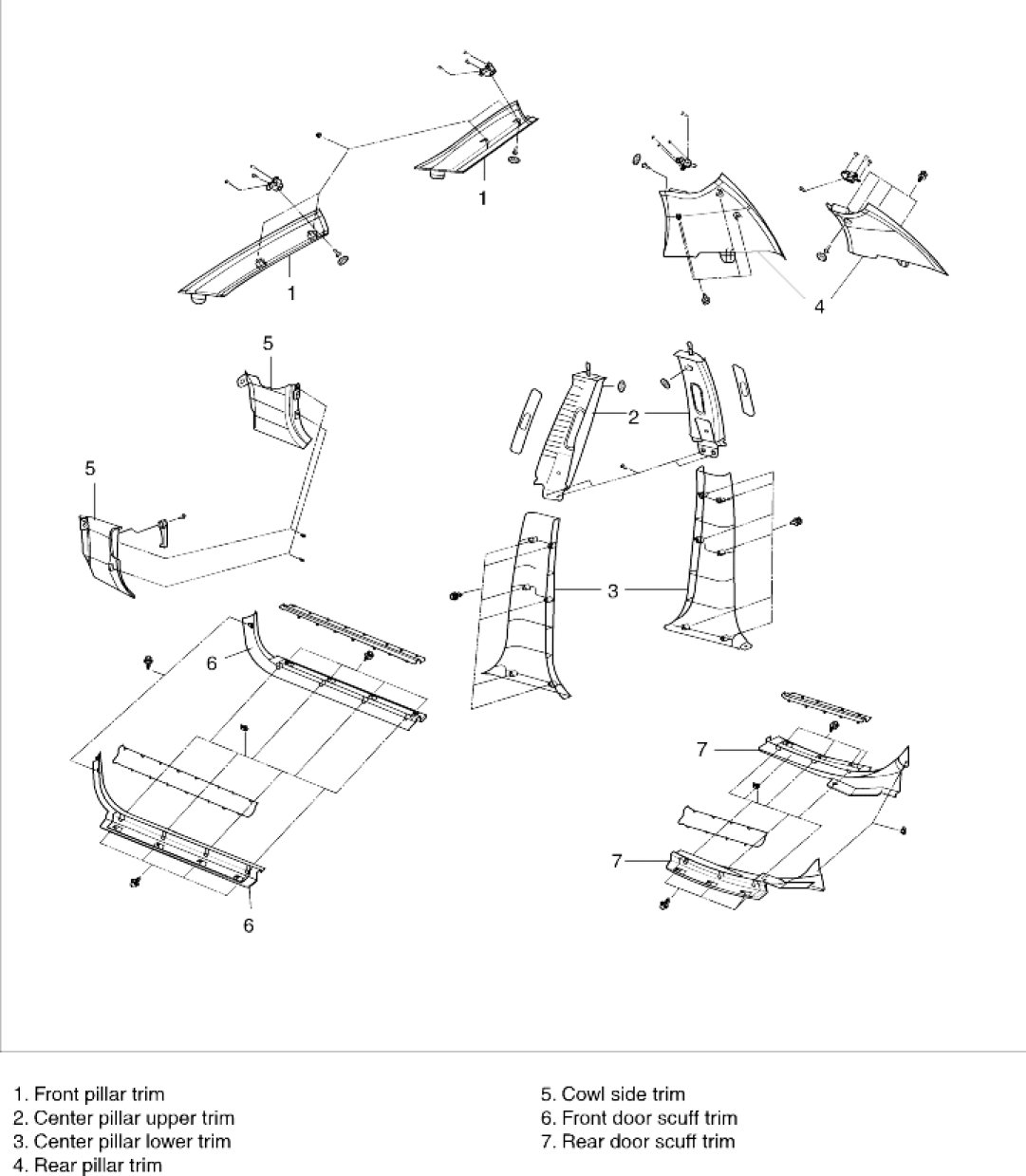 1
1
4
5
2
5
3
6
7
7
6

1. Front pillar trim
2. Center pillar upper trim
3. Center pillar lower trim
4. Rear pillar trim

5. Cowl side trim
6. Front door scuff trim
7. Rear door scuff trim