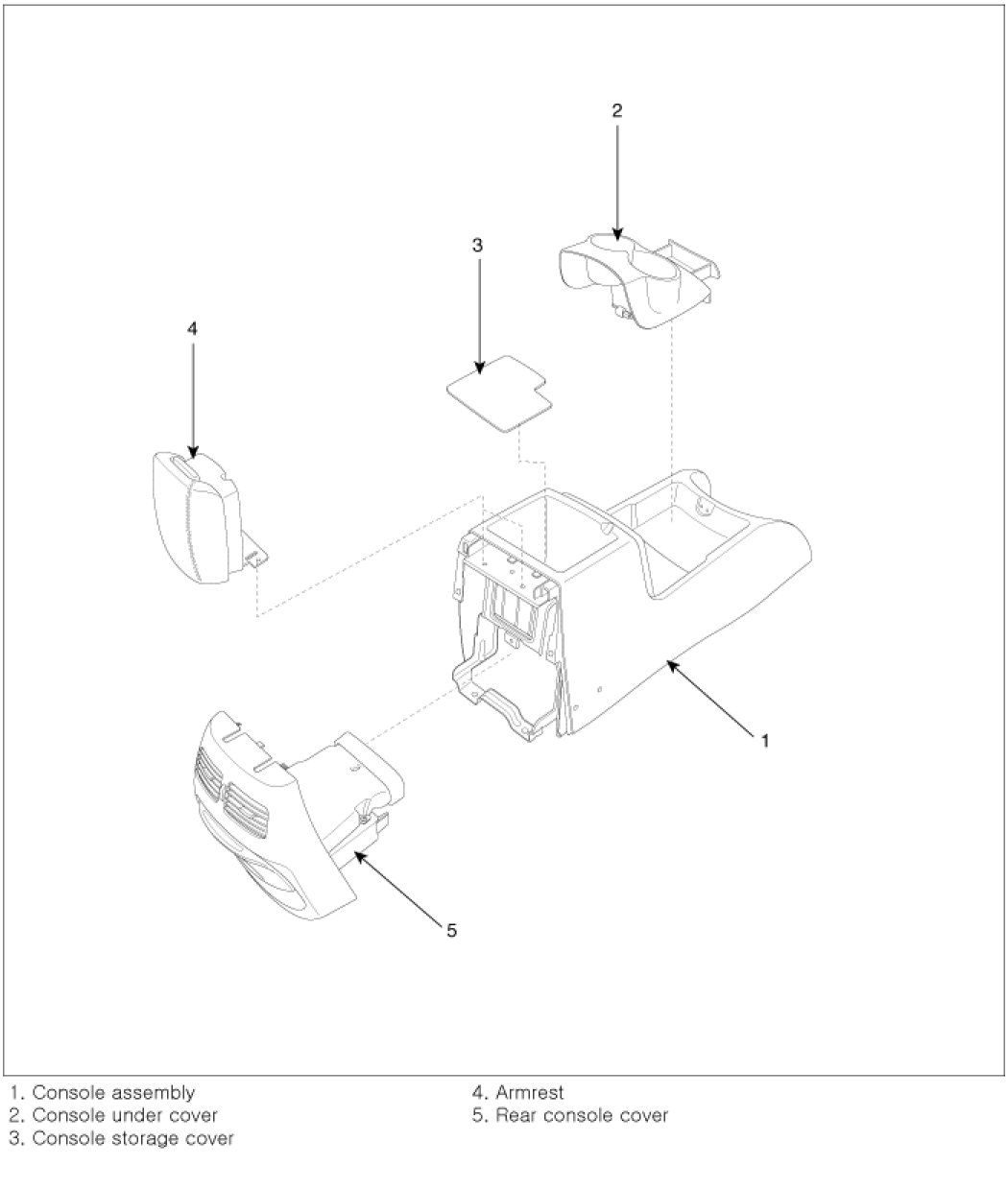 2

3

4

1

5

1. Console assembly
2. Console under cover
3. Console storage cover

4. Armrest
5. Rear console cover