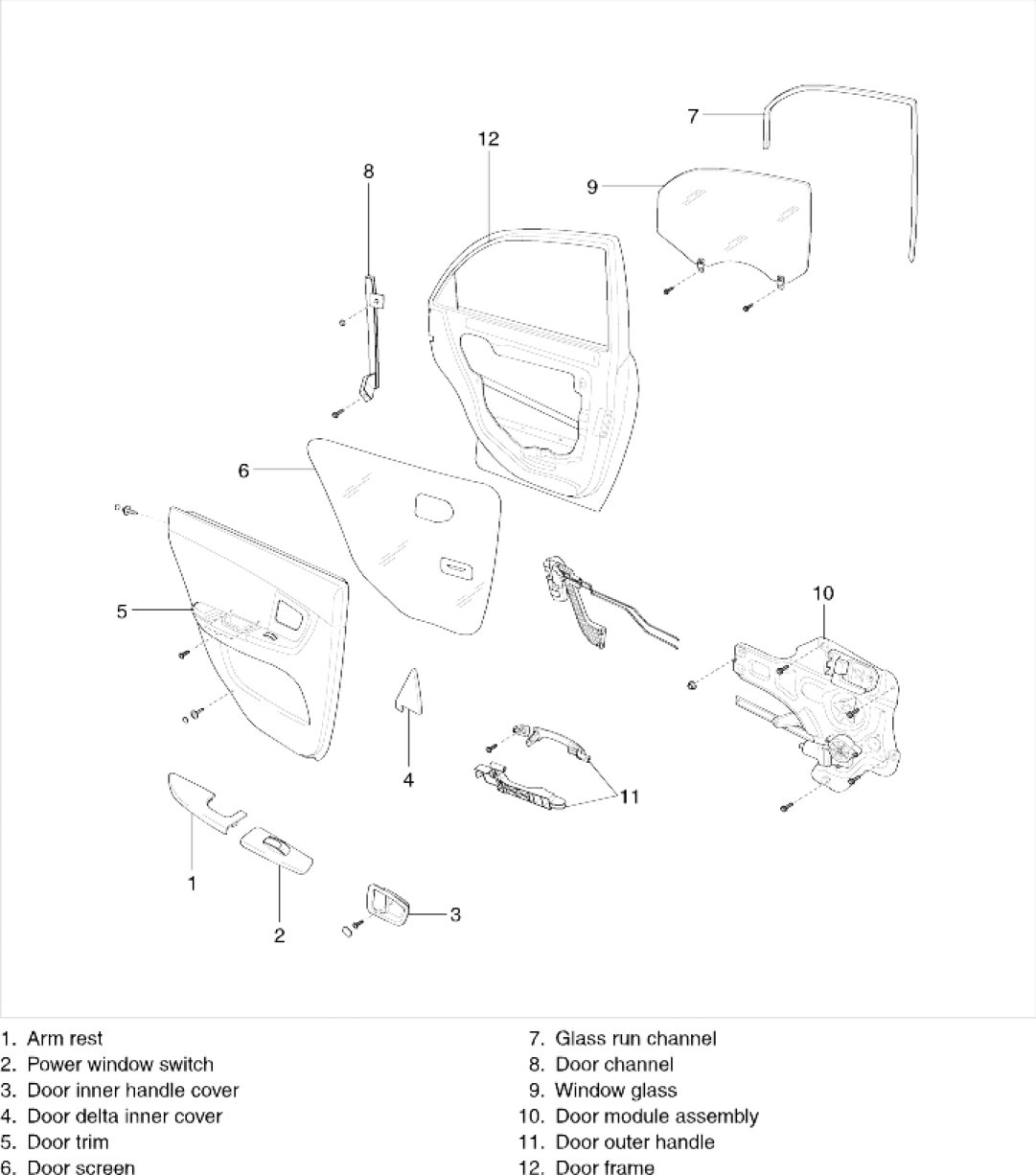 7
12
8
9
6
5
10
4
11
1
2
3

1. Arm rest
2. Power window switch
3. Door inner handle cover
4. Door delta inner cover
5. Door trim
6. Door screen

7. Glass run channel
8. Door channel
9. Window glass
10. Door module assembly
11. Door outer handle
12. Door frame