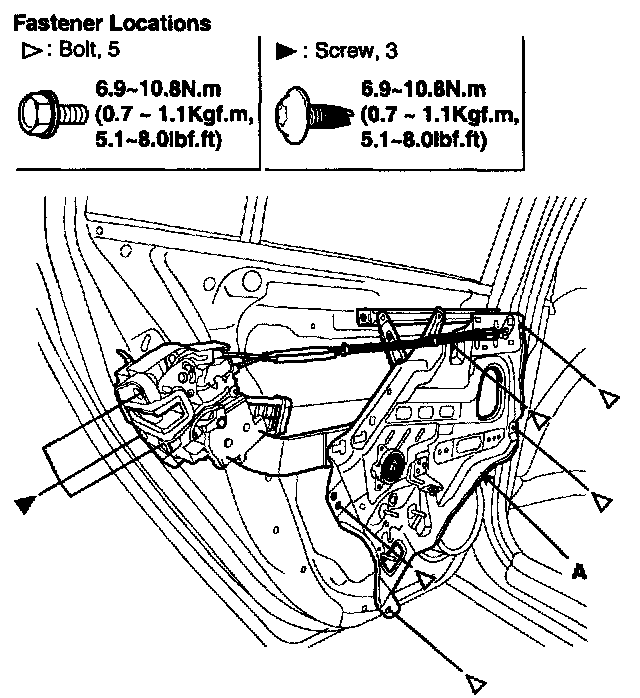 Fastener Locations

▷: Bolt, 5

6.9~10.8N.m
(0.7 ~ 1.1Kgf.m,
5.1~8.0lbf.ft)

▶: Screw, 3

6.9~10.8N.m
(0.7 ~ 1.1Kgf.m,
5.1~8.0lbf.ft)

A