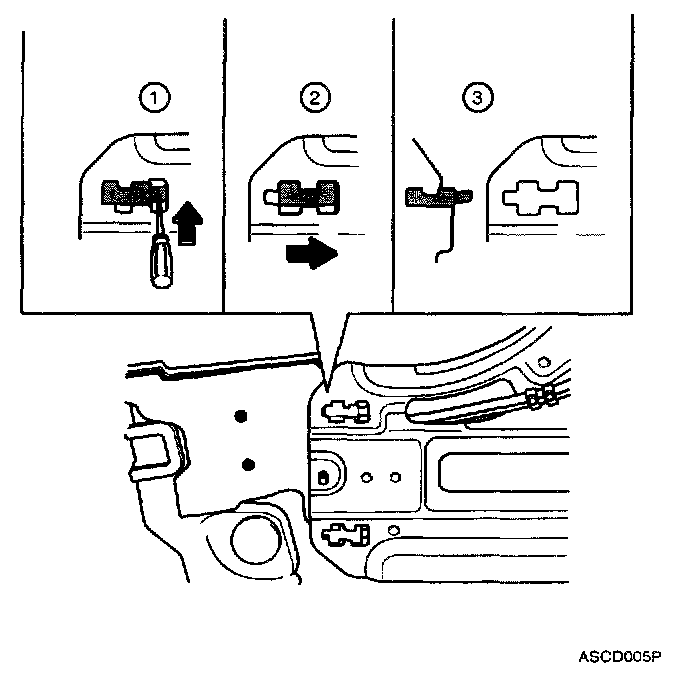 1
2
3
ASCD005P