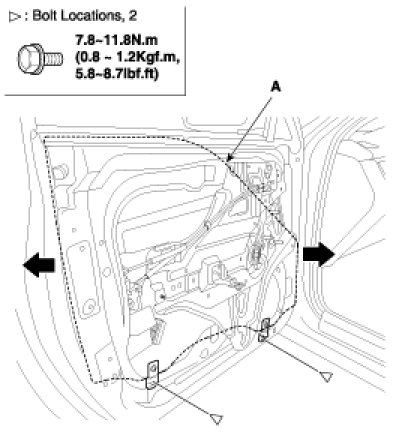 ▷ : Bolt Locations, 2

7.8~11.8N.m
(0.8 ~ 1.2Kgf.m,
5.8~8.7lbf.ft)

A